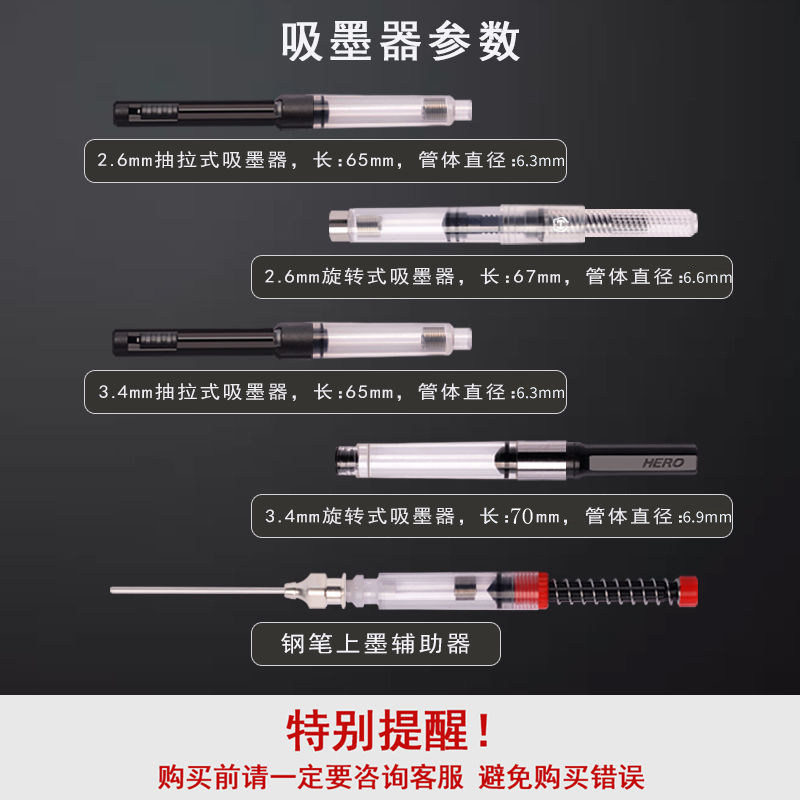 吸墨器参数

2.6mm抽拉式吸墨器，长:65mm，管体直径:6.3mm

2.6mm旋转式吸墨器，长:67mm，管体直径:6.6mm

3.4mm抽拉式吸墨器，长:65mm，管体直径:6.3mm

HERO

3.4mm旋转式吸墨器，长:70mm，管体直径:6.9mm

钢笔上墨辅助器

特别提醒！

购买前请一定要咨询客服 避免购买错误