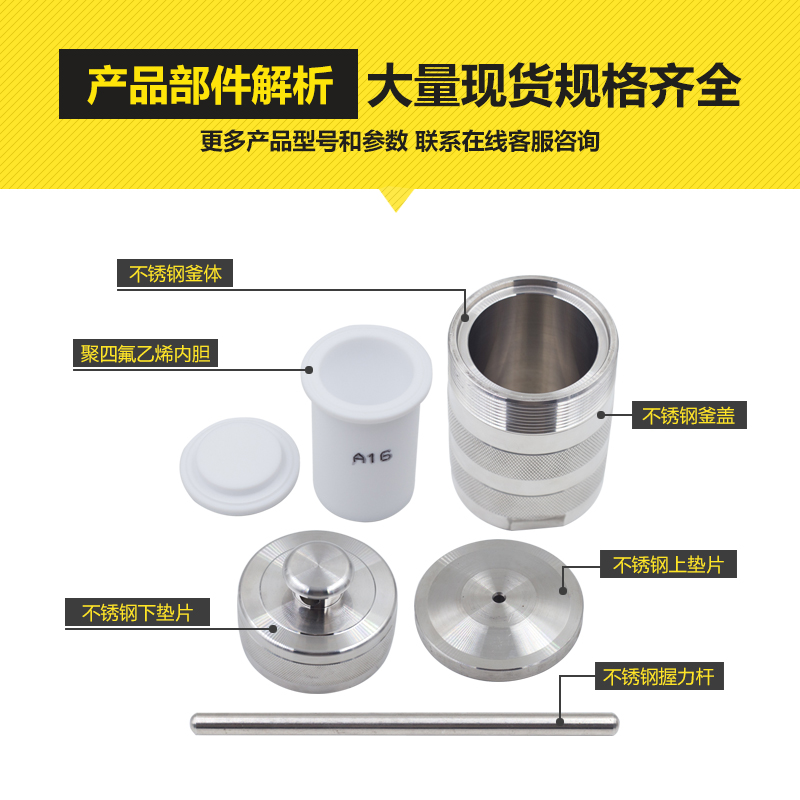 产品部件解析 大量现货规格齐全

更多产品型号和参数 联系在线客服咨询

不锈钢釜体

聚四氟乙烯内胆

A16

不锈钢釜盖

不锈钢上垫片

不锈钢下垫片

不锈钢握力杆