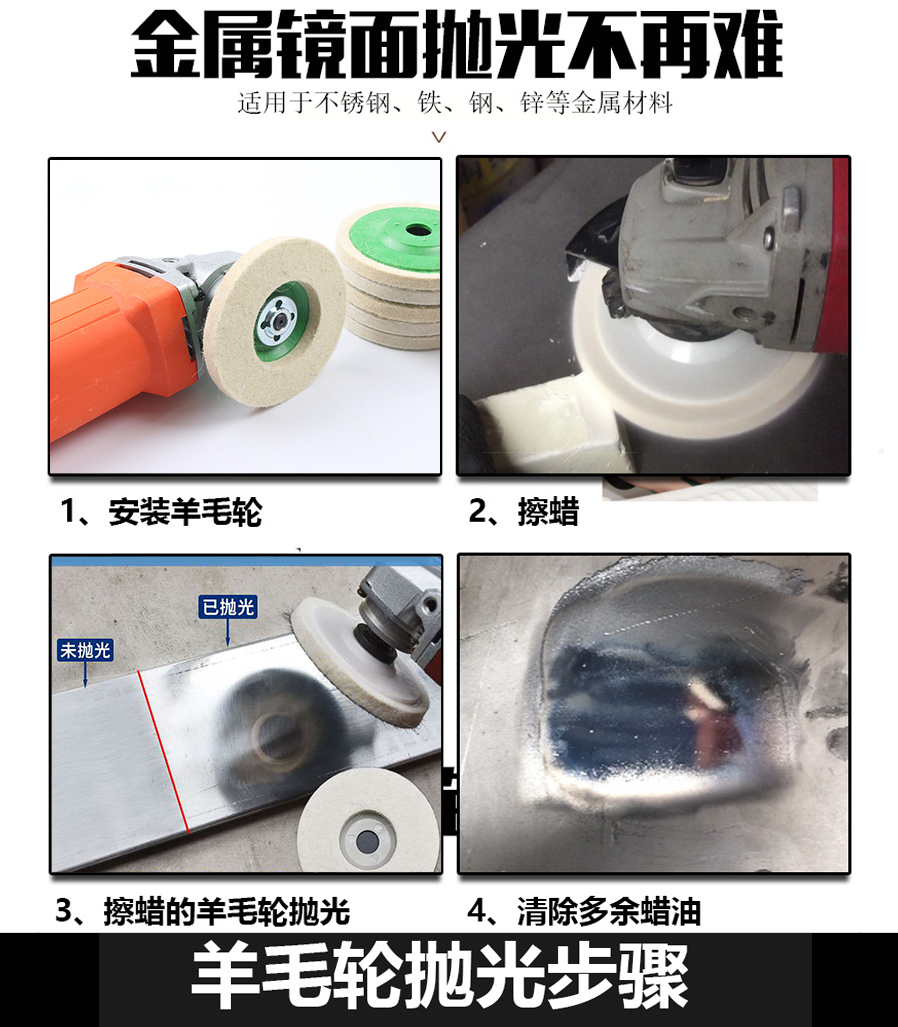 金属镜面抛光不再难

适用于不锈钢、铁、钢、锌等金属材料

1、安装羊毛轮

2、擦蜡

已抛光

未抛光

3、擦蜡的羊毛轮抛光

4、清除多余蜡油

羊毛轮抛光步骤