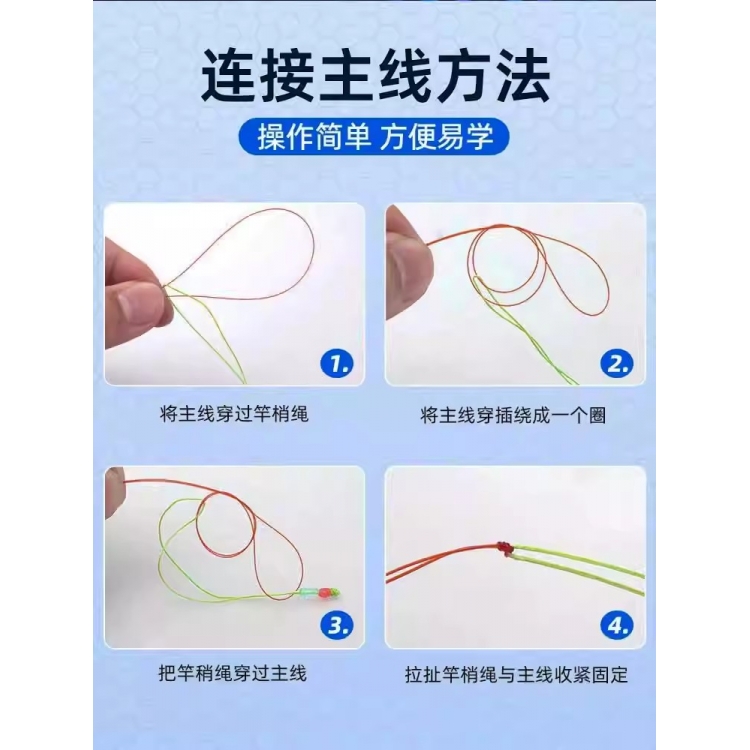 连接主线方法

操作简单 方便易学

1.

将主线穿过竿梢绳

2.

将主线穿插绕成一个圈

3.

把竿梢绳穿过主线

4.

拉扯竿梢绳与主线收紧固定