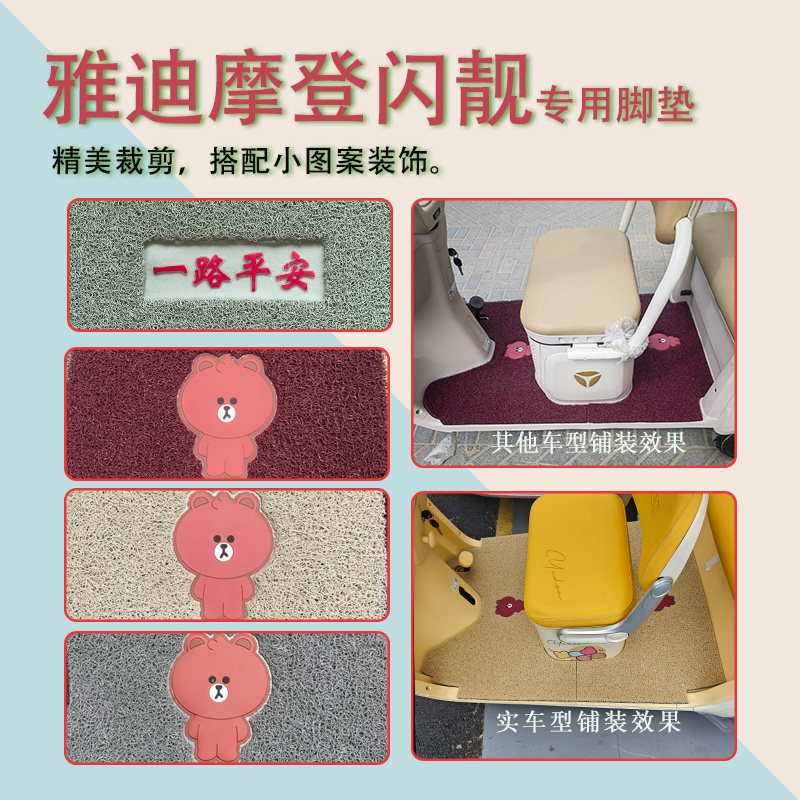 雅迪摩登闪靓专用脚垫

精美裁剪，搭配小图案装饰。

一路平安

其他车型铺装效果

实车型铺装效果