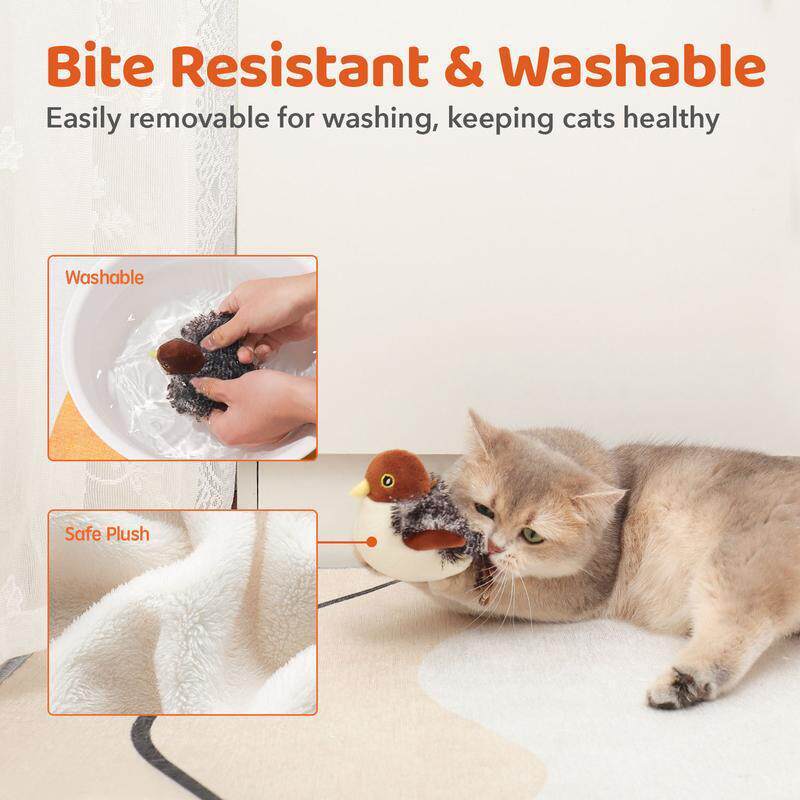 Bite Resistant & Washable
Easily removable for washing, keeping cats healthy

Washable

Safe Plush