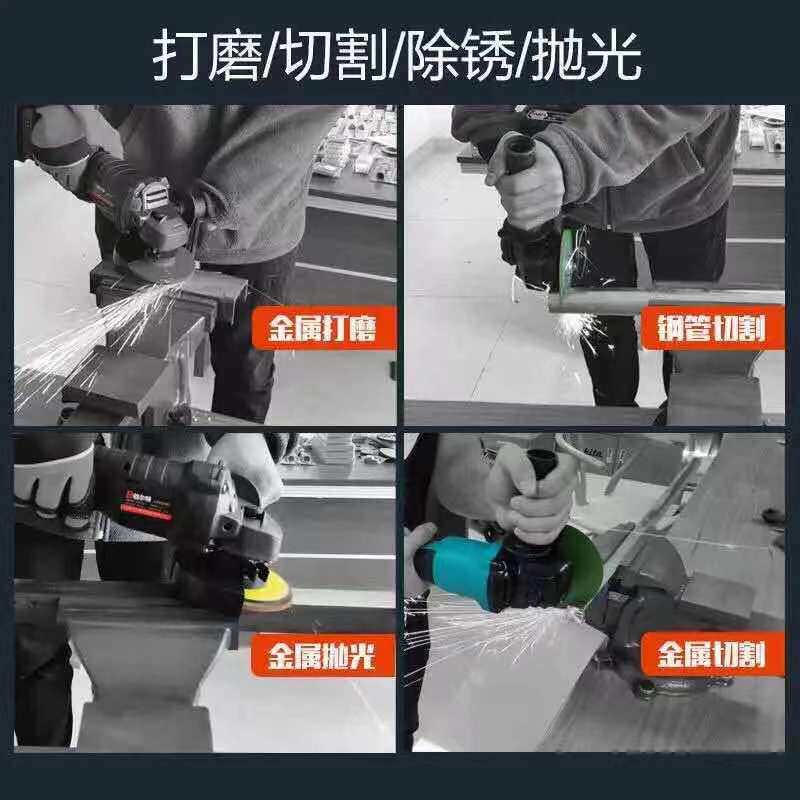 打磨/切割/除锈/抛光

金属打磨

钢管切割

金属抛光

金属切割