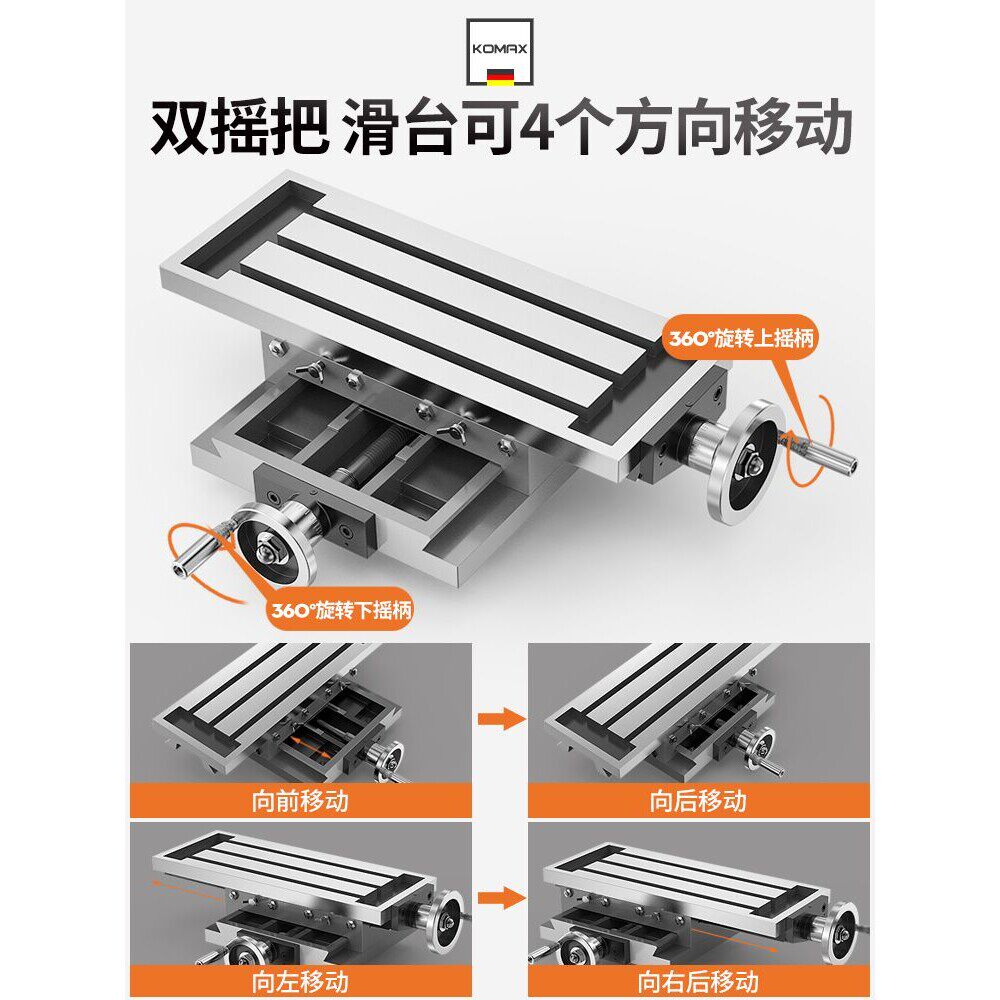 KOMAX

双摇把 滑台可4个方向移动

360°旋转上摇柄

360°旋转下摇柄

向前移动

向后移动

向左移动

向右后移动