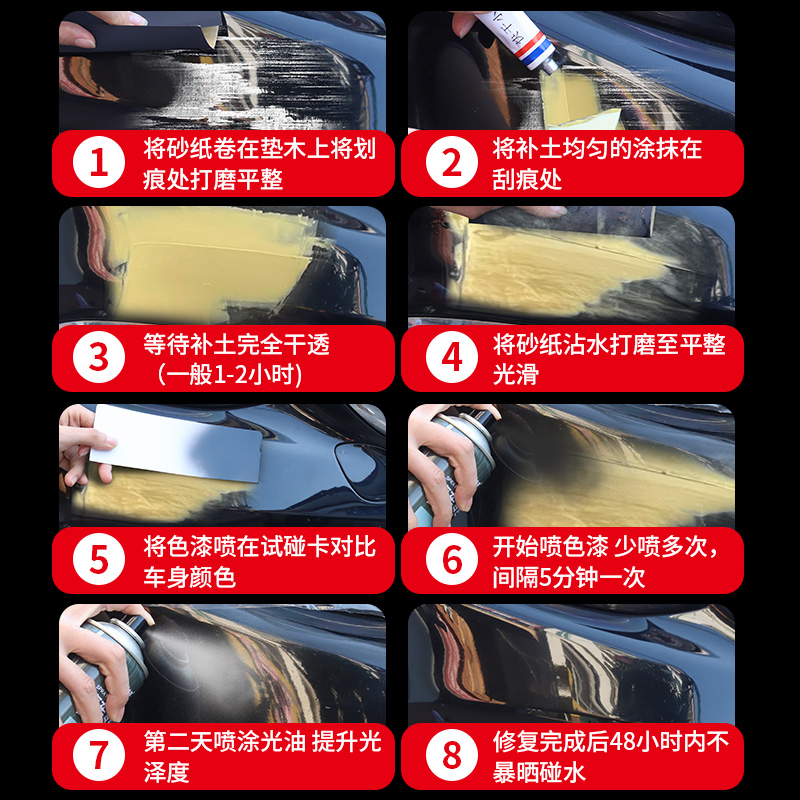 1 将砂纸卷在垫木上将划痕处打磨平整

2 将补土均匀的涂抹在刮痕处

3 等待补土完全干透（一般1-2小时）

4 将砂纸沾水打磨至平整光滑

5 将色漆喷在试碰卡对比车身颜色

6 开始喷色漆 少喷多次，间隔5分钟一次

7 第二天喷涂光油 提升光泽度

8 修复完成后48小时内不暴晒碰水