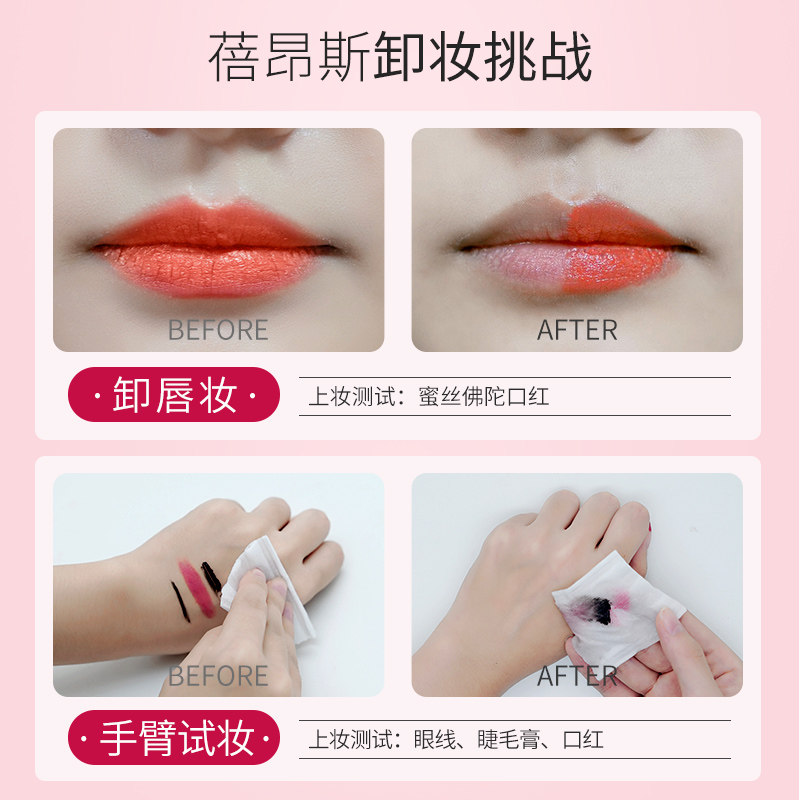 蓓昂斯卸妆挑战

BEFORE

AFTER

·卸唇妆·

上妆测试：蜜丝佛陀口红

BEFORE

AFTER

·手臂试妆·

上妆测试：眼线、睫毛膏、口红