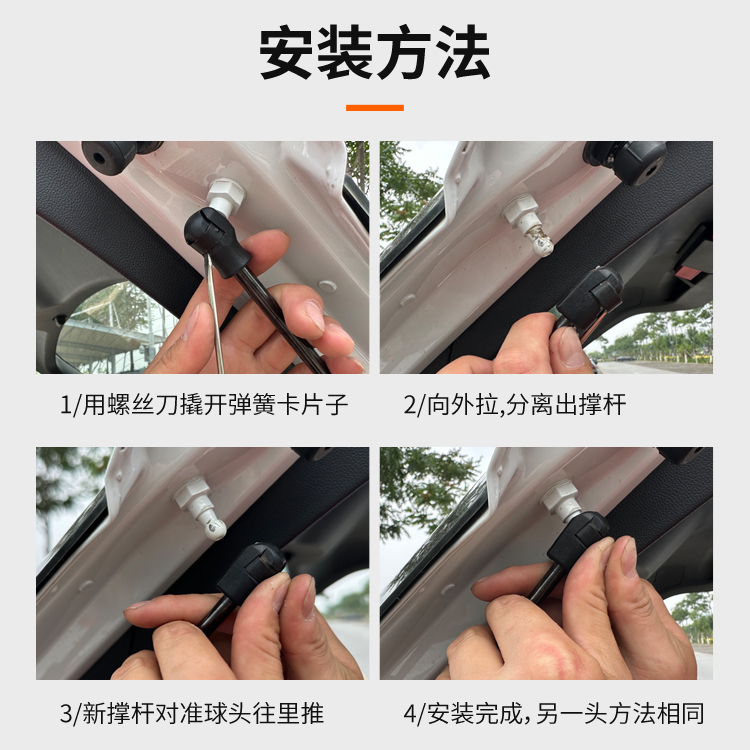 安装方法

1/用螺丝刀撬开弹簧卡片子

2/向外拉,分离出撑杆

3/新撑杆对准球头往里推

4/安装完成,另一头方法相同