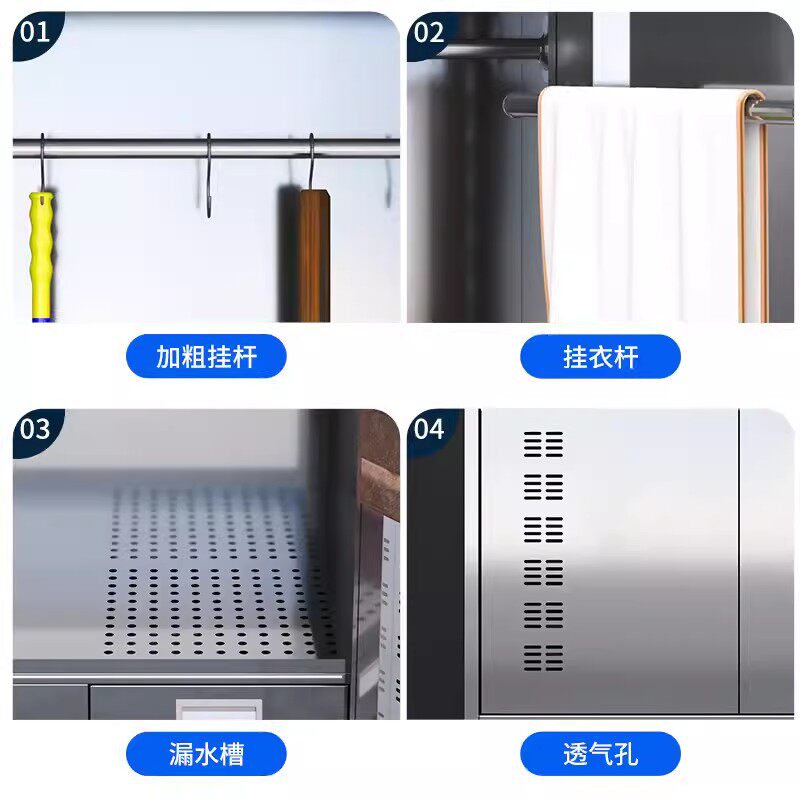 01

加粗挂杆

02

挂衣杆

03

漏水槽

04

透气孔