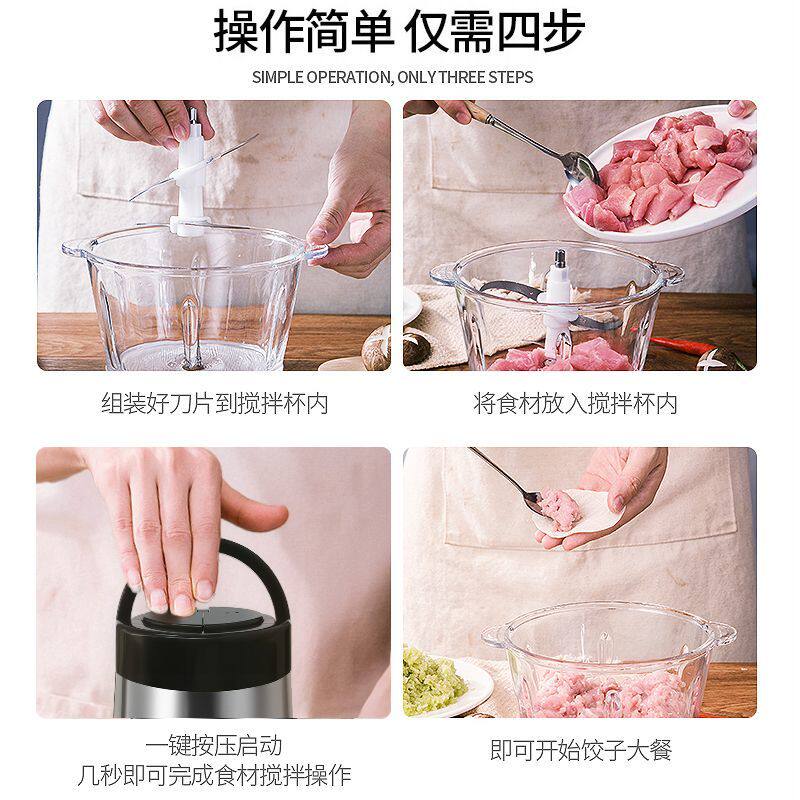 操作简单 仅需四步

SIMPLE OPERATION, ONLY THREE STEPS

组装好刀片到搅拌杯内

将食材放入搅拌杯内

一键按压启动
几秒即可完成食材搅拌操作

即可开始饺子大餐