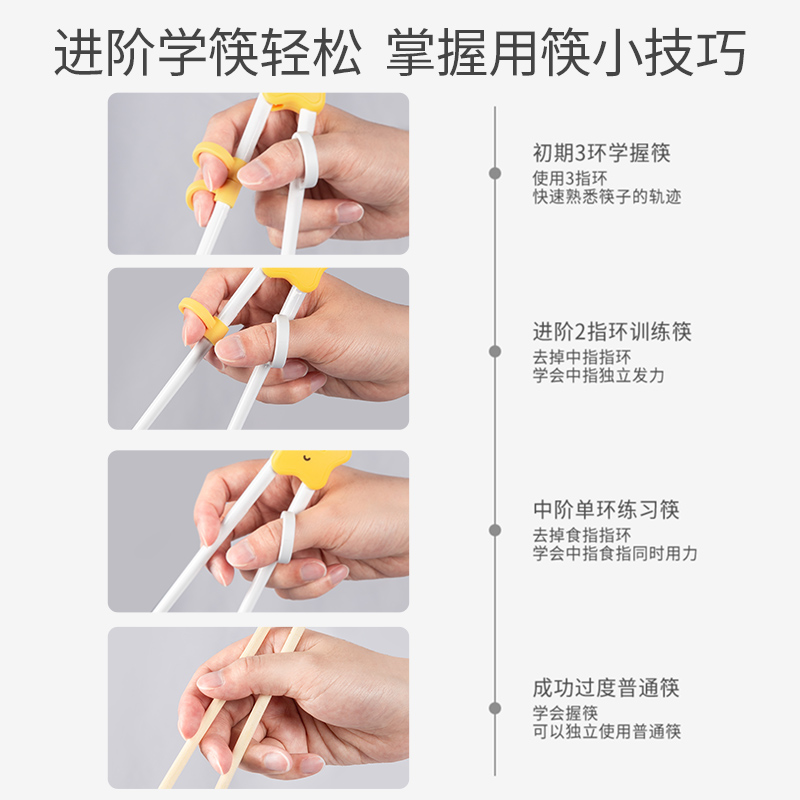 进阶学筷轻松 掌握用筷小技巧

初期3环学握筷
使用3指环
快速熟悉筷子的轨迹

进阶2指环训练筷
去掉中指指环
学会中指独立发力

中阶单环练习筷
去掉食指指环
学会中指食指同时用力

成功过度普通筷
学会握筷
可以独立使用普通筷