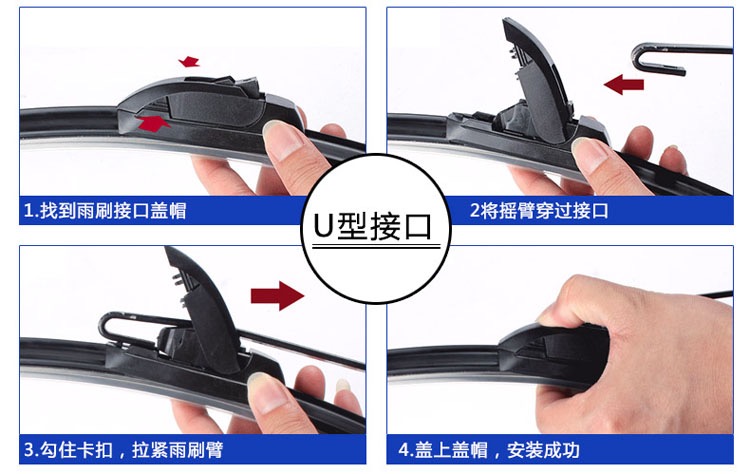 1.找到雨刷接口盖帽

U型接口

2将摇臂穿过接口

3.勾住卡扣，拉紧雨刷臂

4.盖上盖帽，安装成功