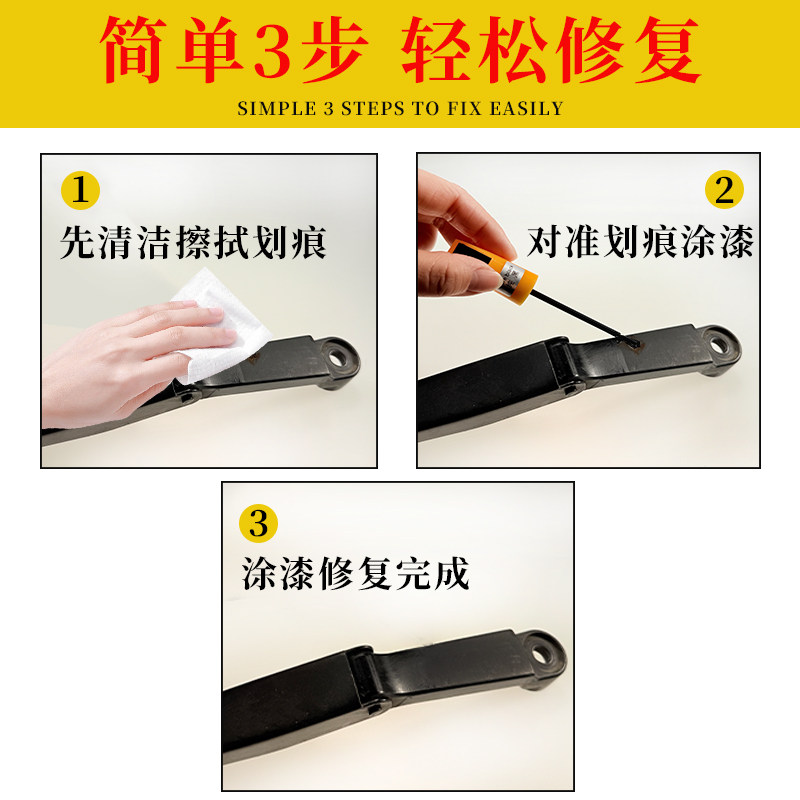 简单3步 轻松修复

SIMPLE 3 STEPS TO FIX EASILY

1
先清洁擦拭划痕

2
对准划痕涂漆

3
涂漆修复完成