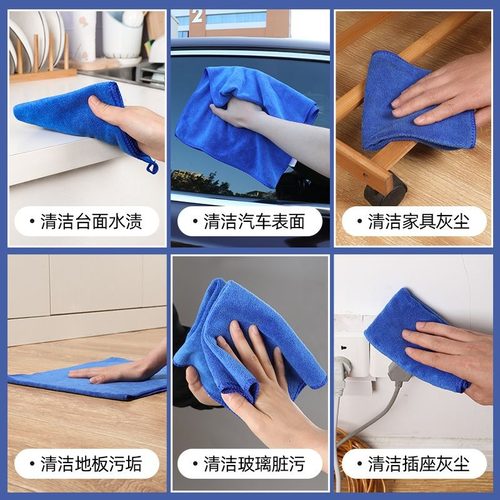 2

• 清洁台面水渍

• 清洁汽车表面

• 清洁家具灰尘

• 清洁地板污垢

• 清洁玻璃脏污

• 清洁插座灰尘