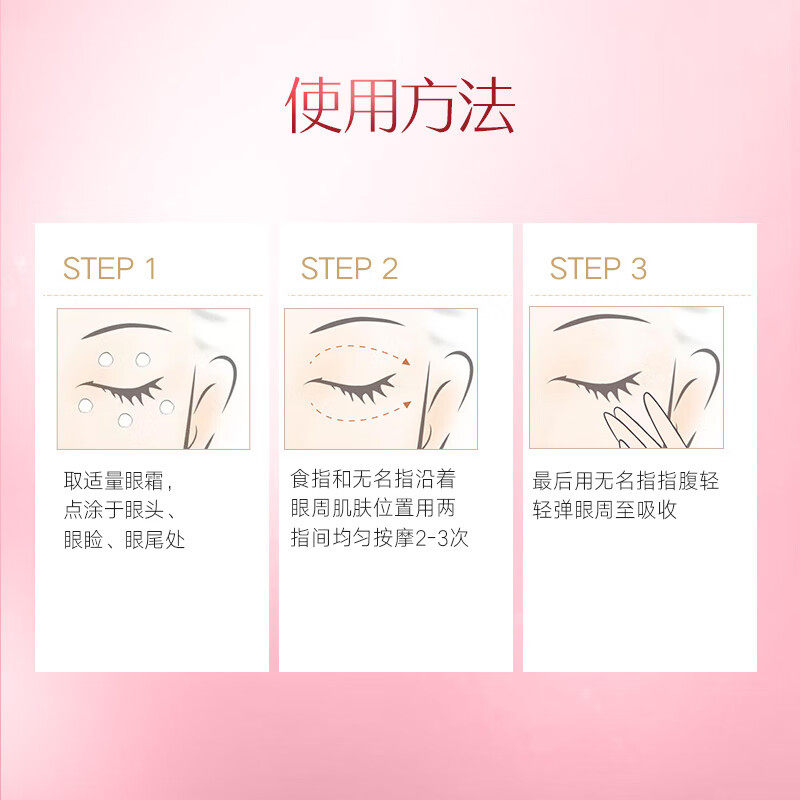 使用方法

STEP 1

取适量眼霜，点涂于眼头、眼睑、眼尾处

STEP 2

食指和无名指沿着眼周肌肤位置用两指间均匀按摩2-3次

STEP 3

最后用无名指指腹轻轻弹眼周至吸收