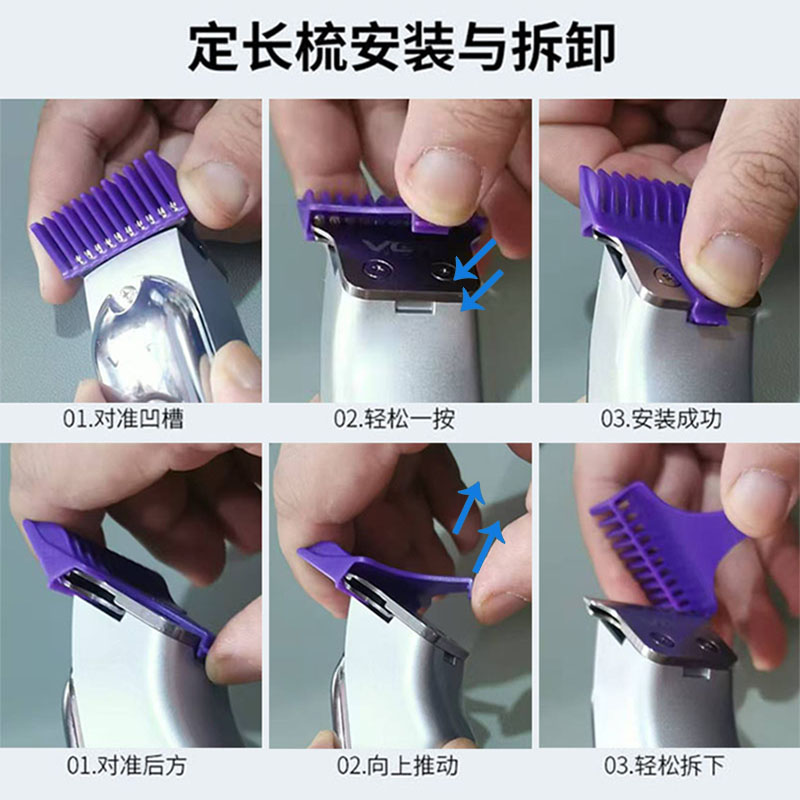 定长梳安装与拆卸

VG

01.对准凹槽

02.轻松一按

03.安装成功

01.对准后方

02.向上推动

03.轻松拆下