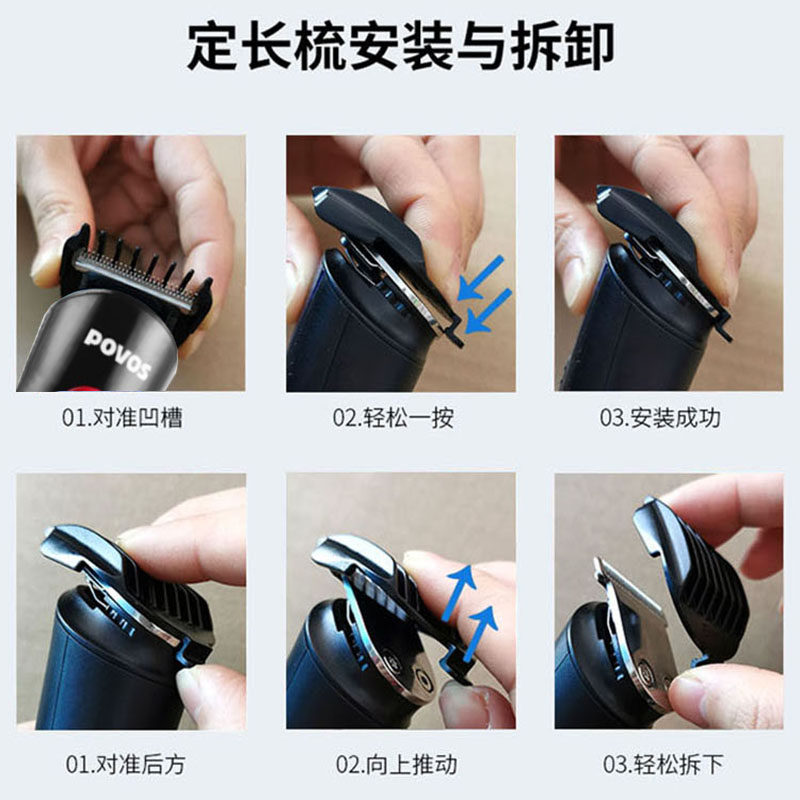 定长梳安装与拆卸

POVOS

01.对准凹槽

02.轻松一按

03.安装成功

01.对准后方

02.向上推动

03.轻松拆下