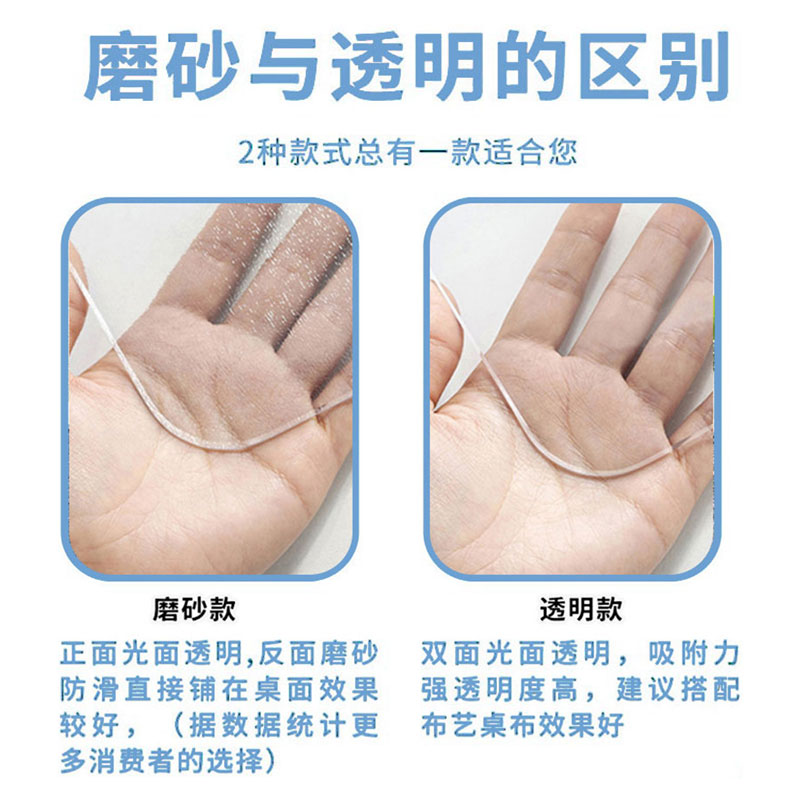 磨砂与透明的区别

2种款式总有一款适合您

磨砂款

正面光面透明,反面磨砂防滑直接铺在桌面效果较好，（据数据统计更多消费者的选择）

透明款

双面光面透明，吸附力强透明度高，建议搭配布艺桌布效果好