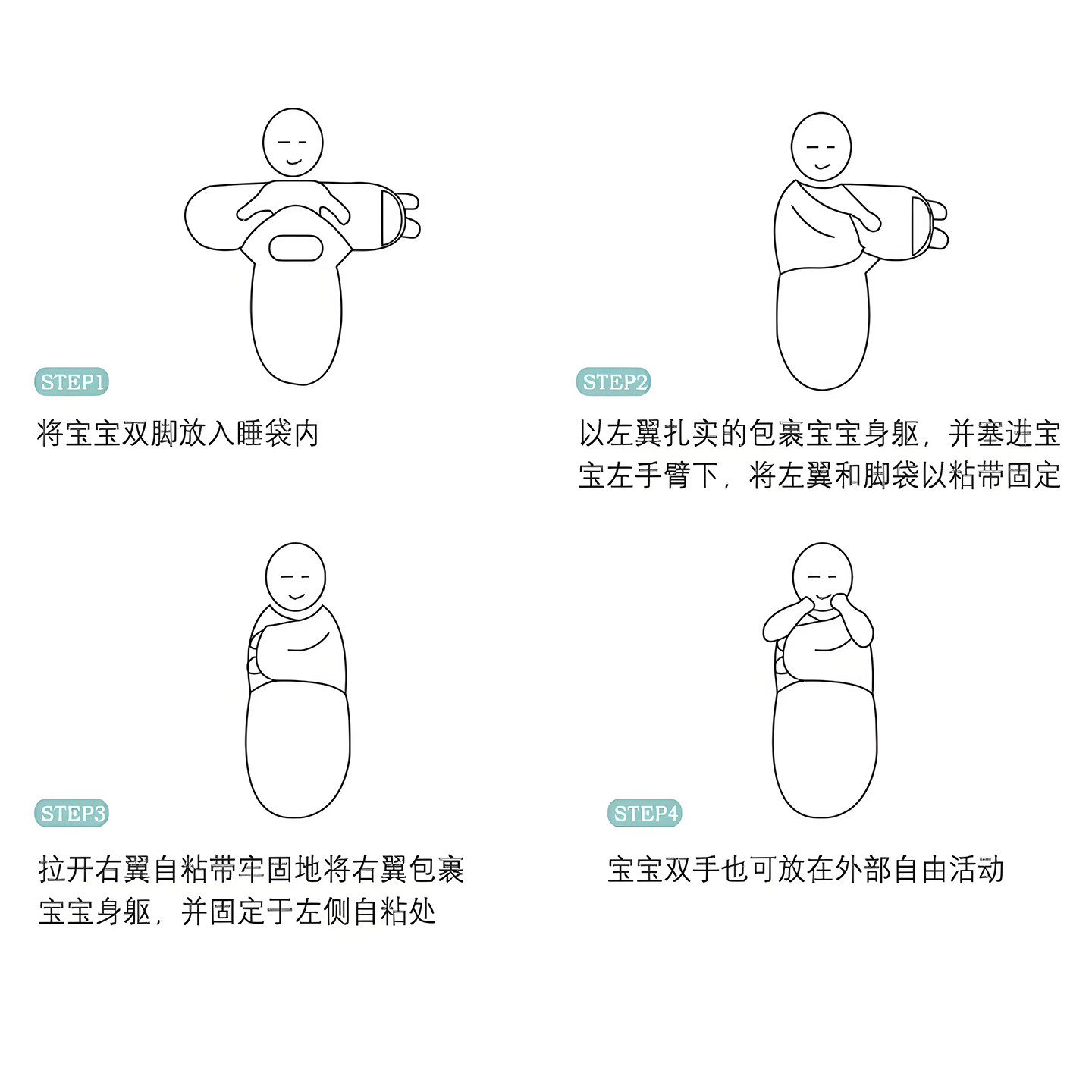 STEP1

将宝宝双脚放入睡袋内

STEP2

以左翼扎实的包裹宝宝身躯，并塞进宝宝左手臂下，将左翼和脚袋以粘带固定

STEP3

拉开右翼自粘带牢固地将右翼包裹宝宝身躯，并固定于左侧自粘处

STEP4

宝宝双手也可放在外部自由活动