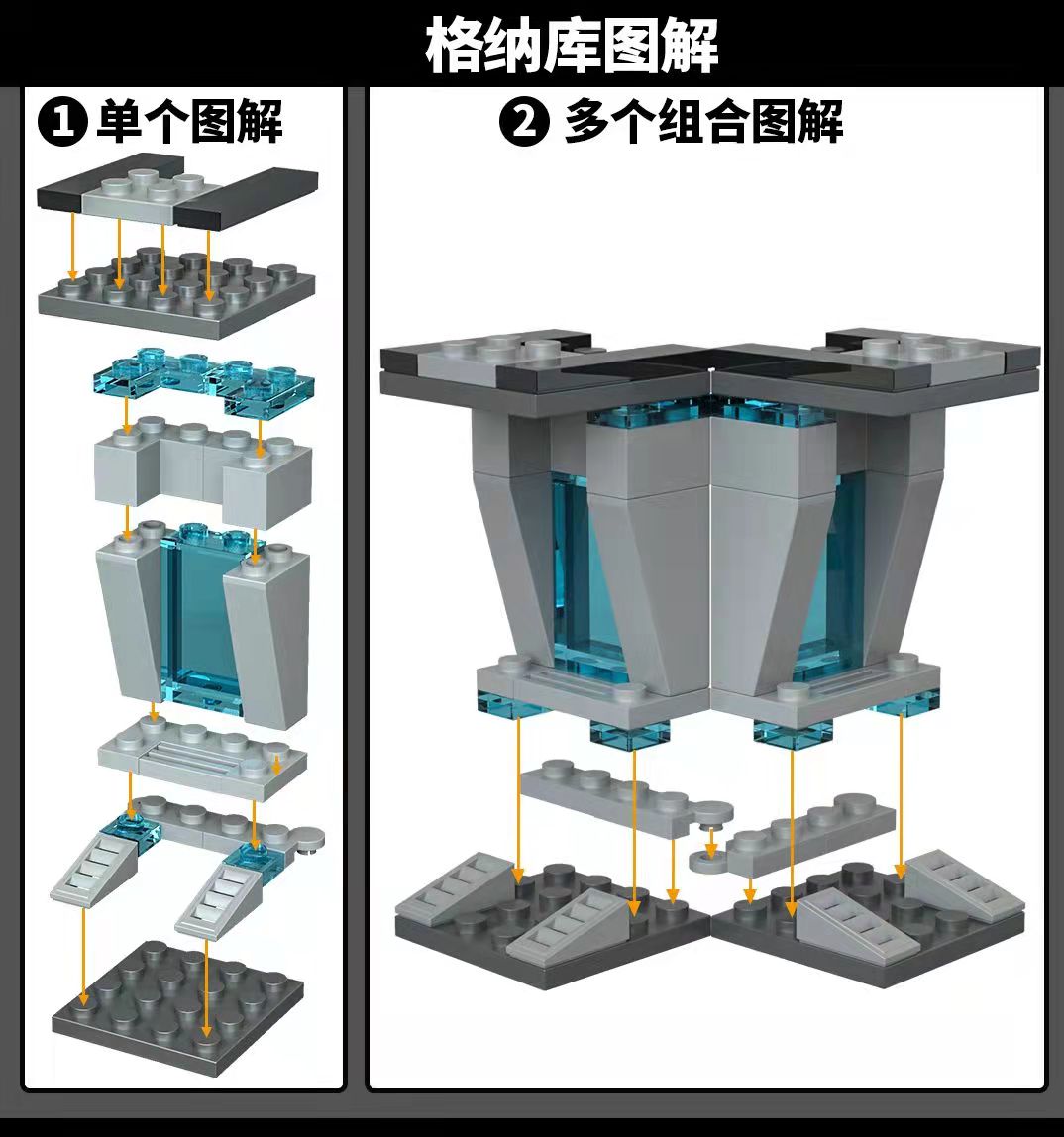 格纳库图解

❶ 单个图解

❷ 多个组合图解