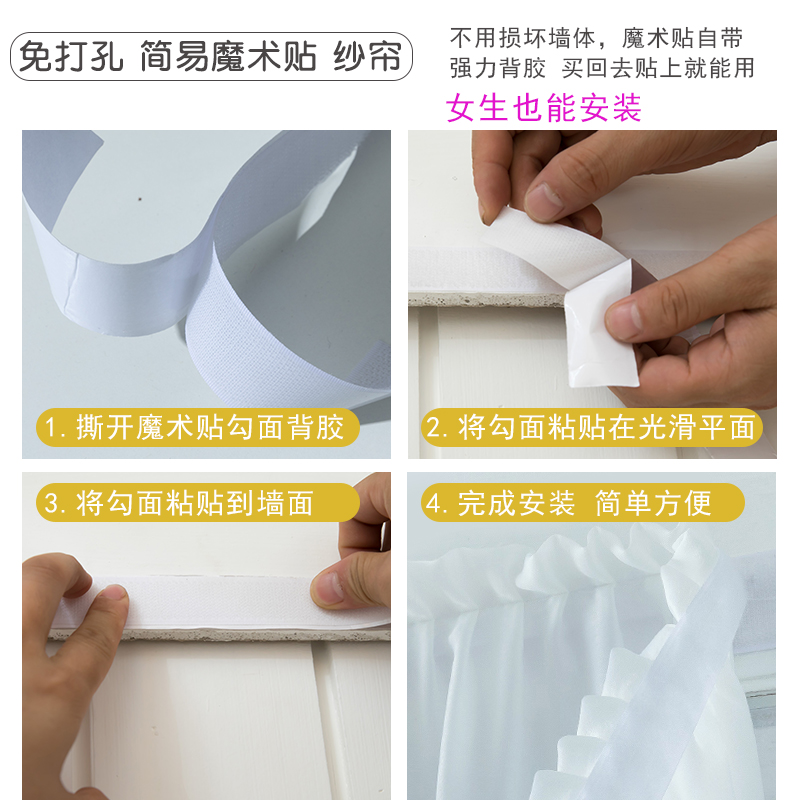 免打孔 简易魔术贴 纱帘

不用损坏墙体，魔术贴自带强力背胶 买回去贴上就能用

女生也能安装

1. 撕开魔术贴勾面背胶

2. 将勾面粘贴在光滑平面

3. 将勾面粘贴到墙面

4. 完成安装 简单方便