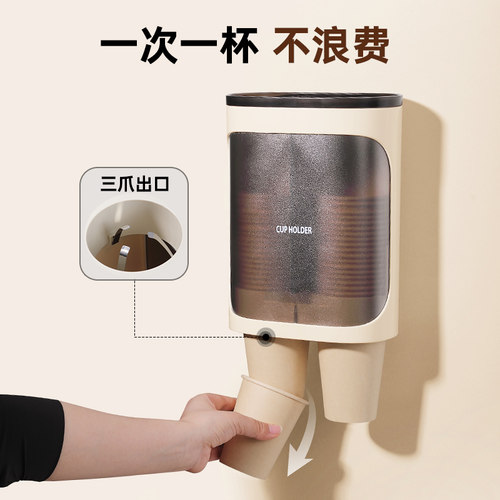 一次一杯 不浪费

三爪出口

CUP HOLDER