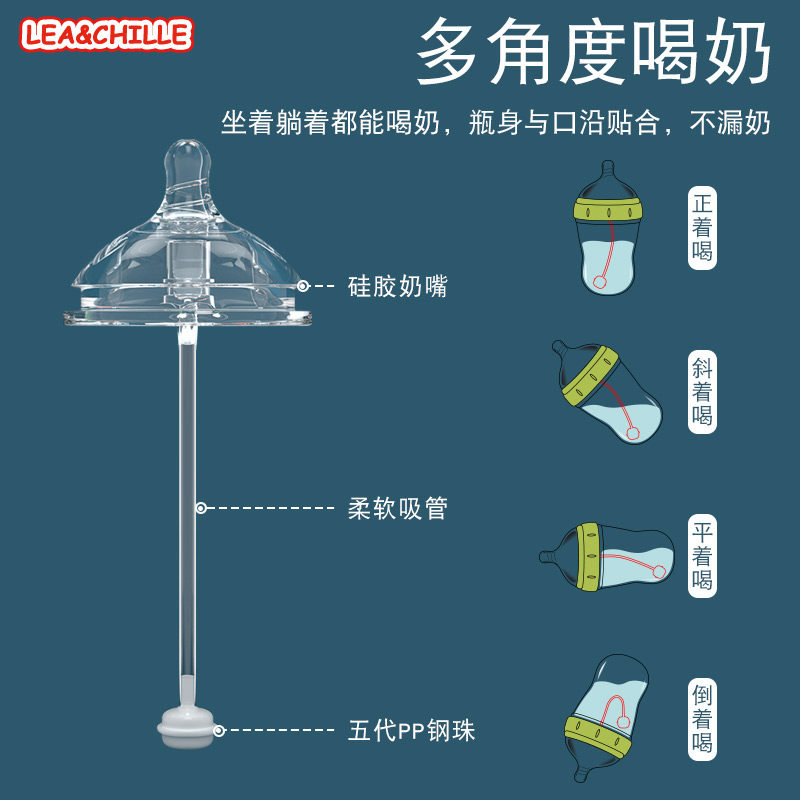 LEA&CHILLE

多角度喝奶

坐着躺着都能喝奶，瓶身与口沿贴合，不漏奶

硅胶奶嘴

柔软吸管

五代PP钢珠

正着喝

斜着喝

平着喝

倒着喝