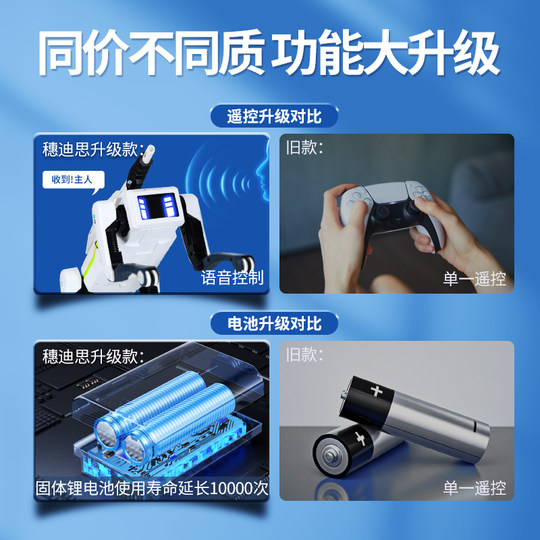 同价不同质 功能大升级

遥控升级对比

穗迪思升级款：

收到!主人

语音控制

旧款：

单一遥控

电池升级对比

穗迪思升级款：

固体锂电池使用寿命延长10000次

旧款：

+

+

单一遥控