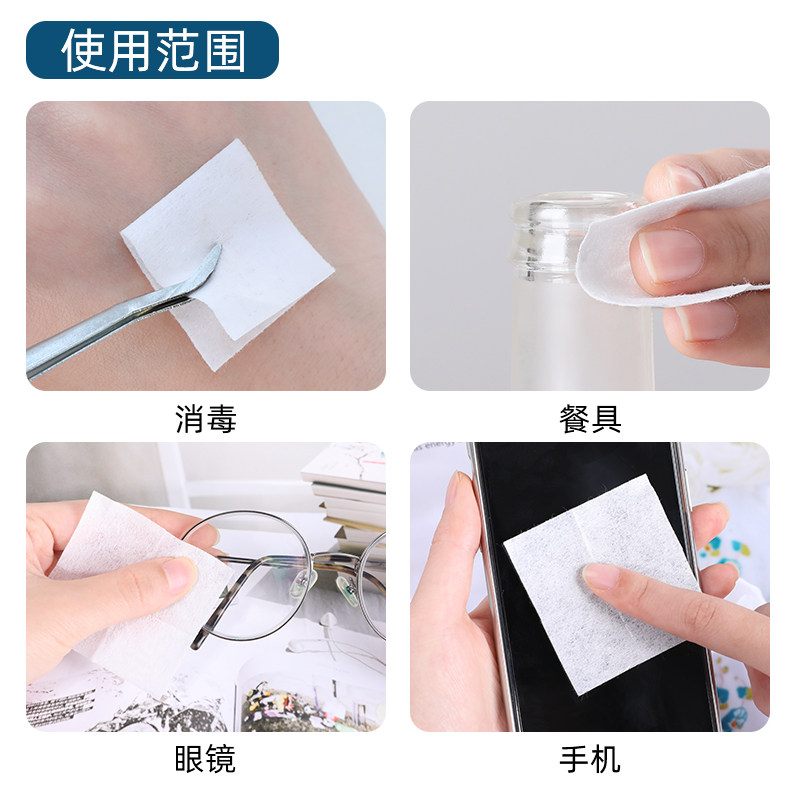 使用范围

消毒

餐具

眼镜

手机