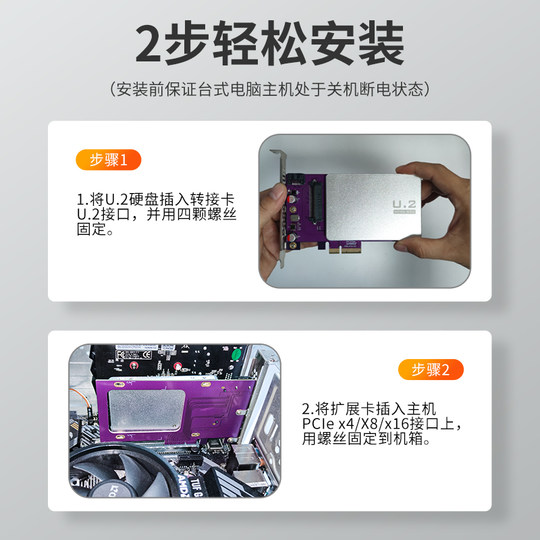 2步轻松安装

(安装前保证台式电脑主机处于关机断电状态)

步骤1

1.将U.2硬盘插入转接卡U.2接口，并用四颗螺丝固定。

U.2

步骤2

2.将扩展卡插入主机PCIe x4/X8/x16接口上，用螺丝固定到机箱。

AMD TUF G