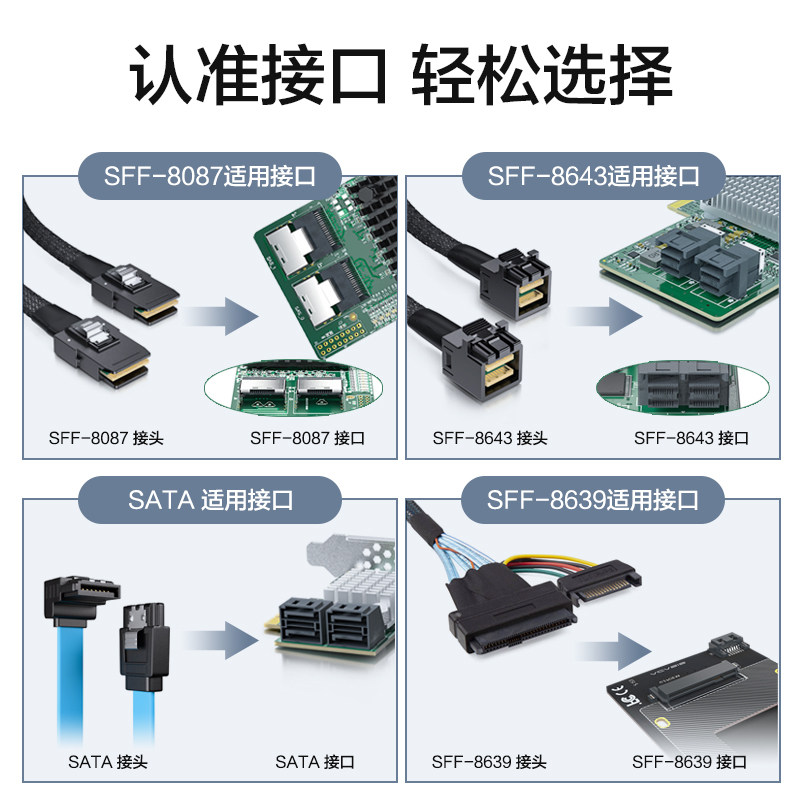 认准接口 轻松选择

SFF-8087适用接口

SFF-8087 接头

SFF-8087 接口

SFF-8643适用接口

SFF-8643 接头

SFF-8643 接口

SATA 适用接口

SATA 接头

SATA 接口

SFF-8639适用接口

SFF-8639 接头

SFF-8639 接口