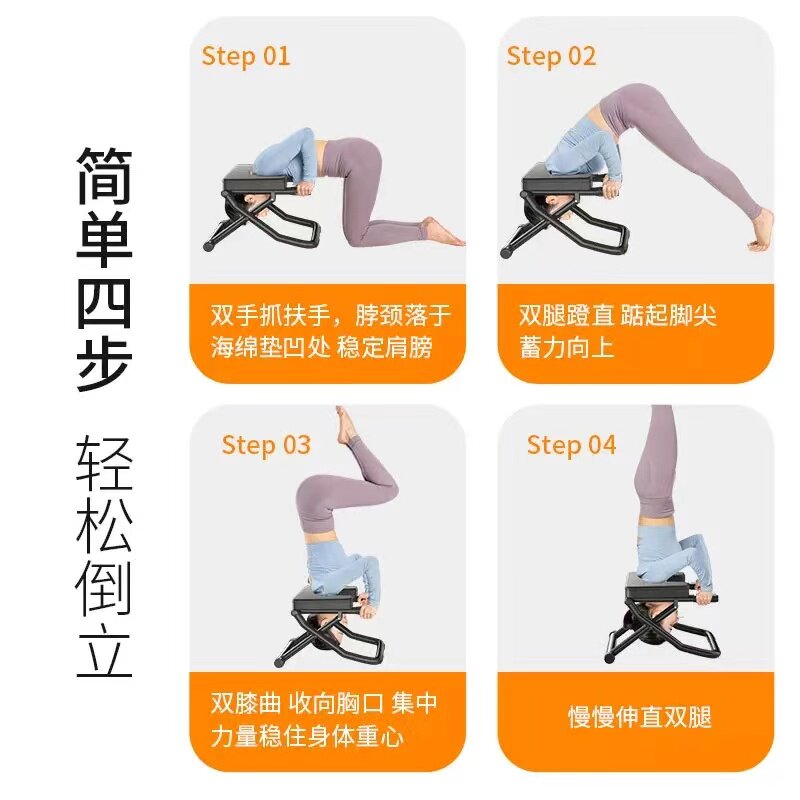 简单四步

轻松倒立

Step 01

双手抓扶手，脖颈落于海绵垫凹处 稳定肩膀

Step 02

双腿蹬直 踮起脚尖 蓄力向上

Step 03

双膝曲 收向胸口 集中力量稳住身体重心

Step 04

慢慢伸直双腿