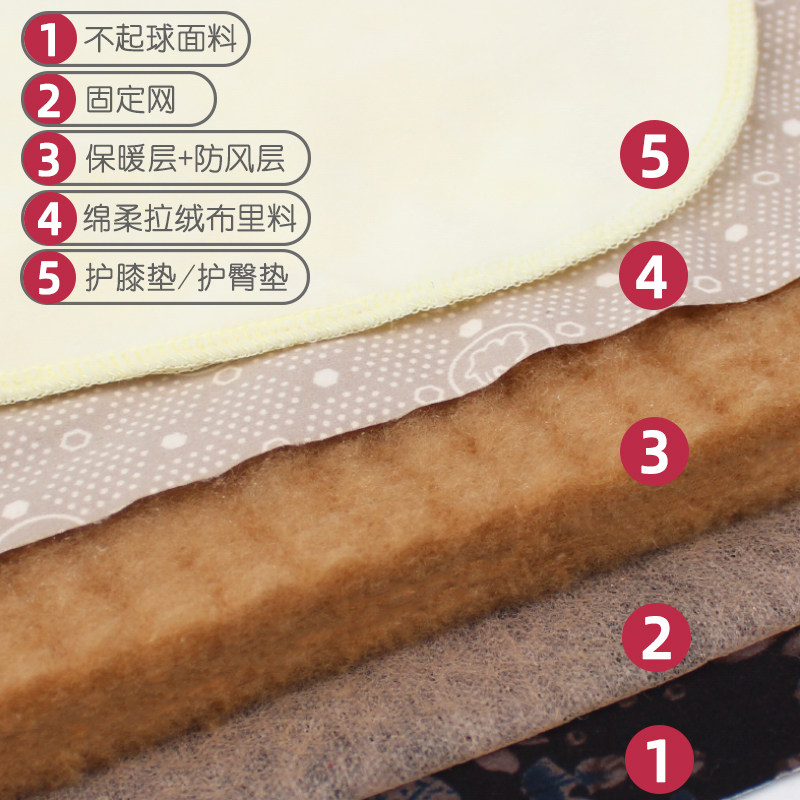 1 不起球面料
2 固定网
3 保暖层+防风层
4 绵柔拉绒布里料
5 护膝垫/护臀垫

5
4
3
2
1