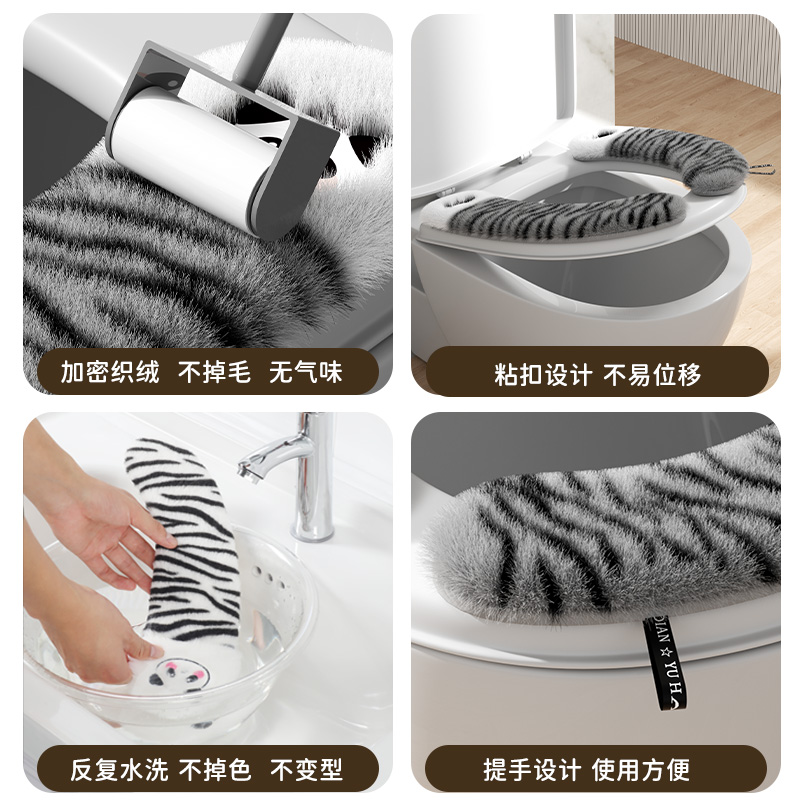 加密织绒 不掉毛 无气味

粘扣设计 不易位移

反复水洗 不掉色 不变型

DIAN ☆ YU H

提手设计 使用方便