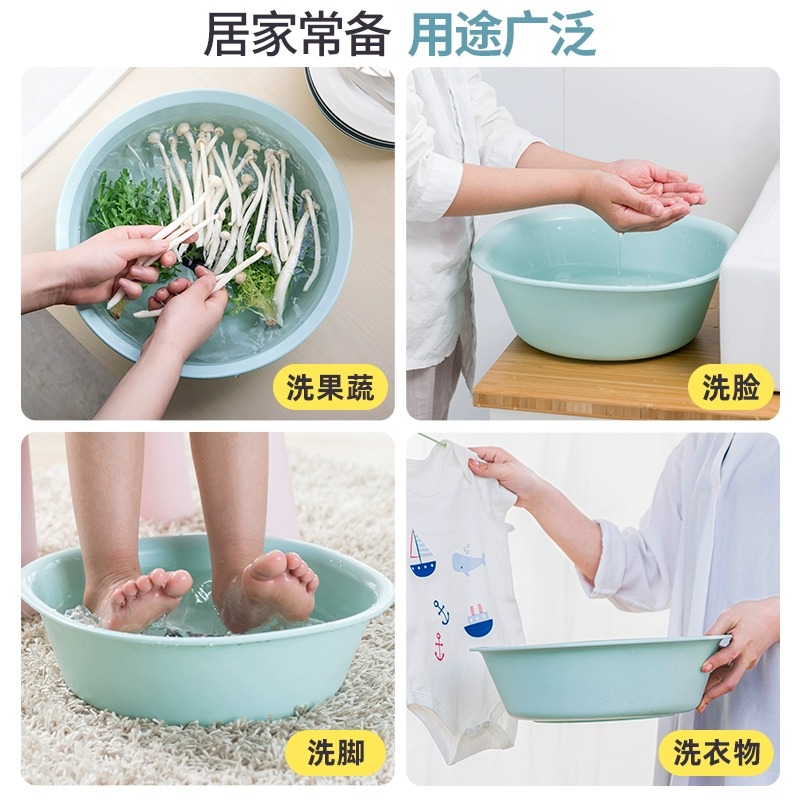 居家常备 用途广泛

洗果蔬

洗脸

洗脚

洗衣物