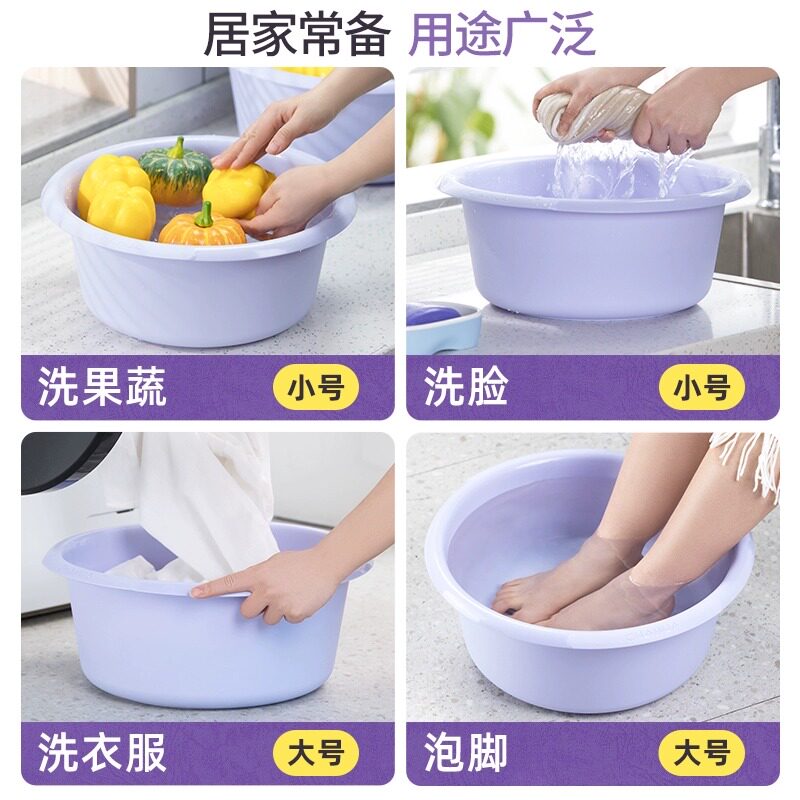 居家常备 用途广泛

洗果蔬 小号

洗脸 小号

洗衣服 大号

泡脚 大号