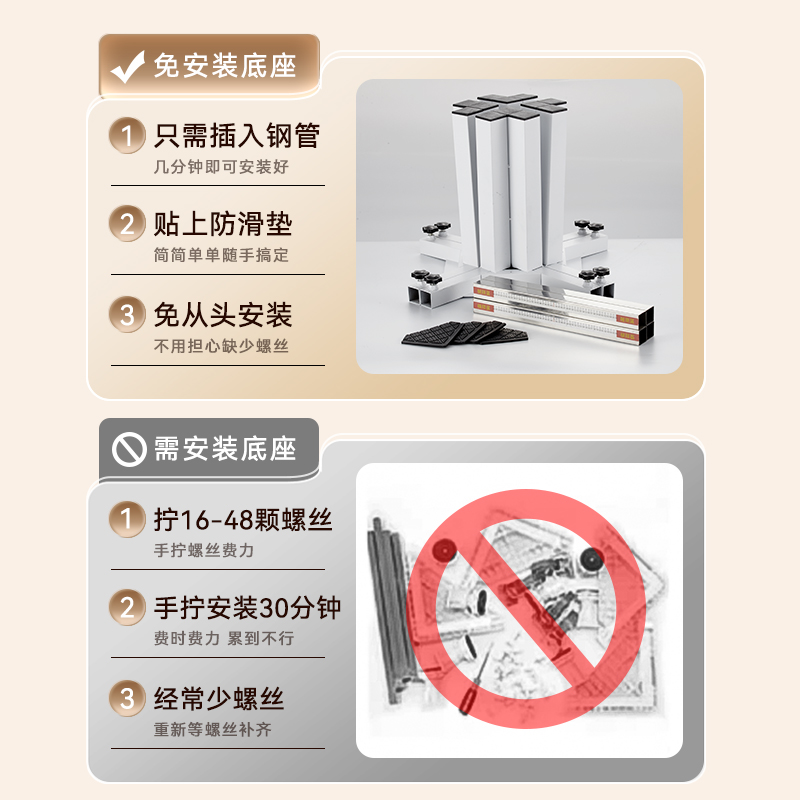 免安装底座

1 只需插入钢管
几分钟即可安装好

2 贴上防滑垫
简简单单随手搞定

3 免从头安装
不用担心缺少螺丝

需安装底座

1 拧16-48颗螺丝
手拧螺丝费力

2 手拧安装30分钟
费时费力 累到不行

3 经常少螺丝
重新等螺丝补齐