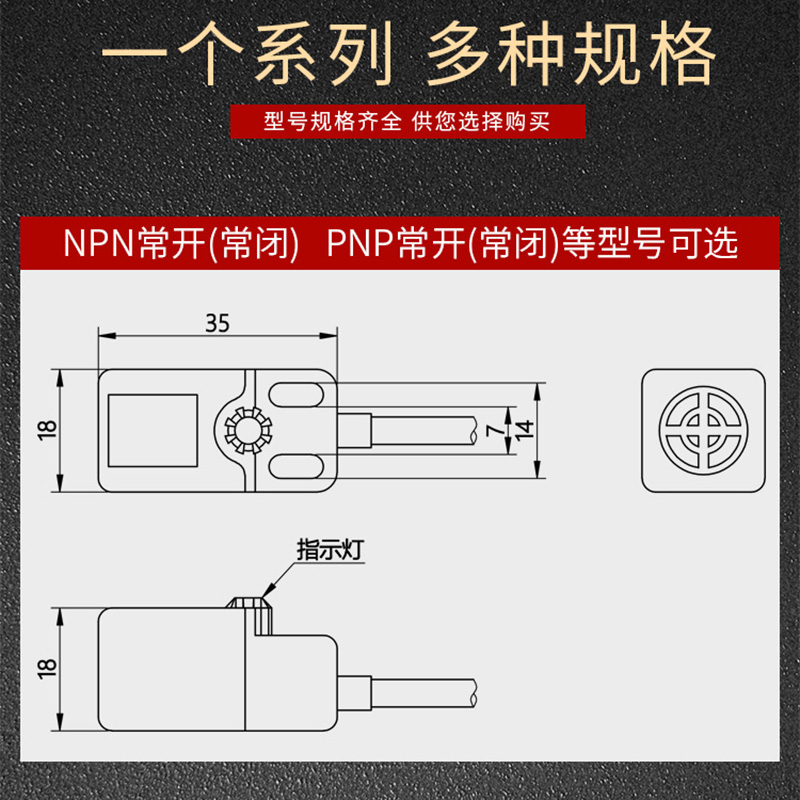 一个系列 多种规格

型号规格齐全 供您选择购买

NPN常开(常闭) PNP常开(常闭)等型号可选

35

18

7

14

指示灯

18