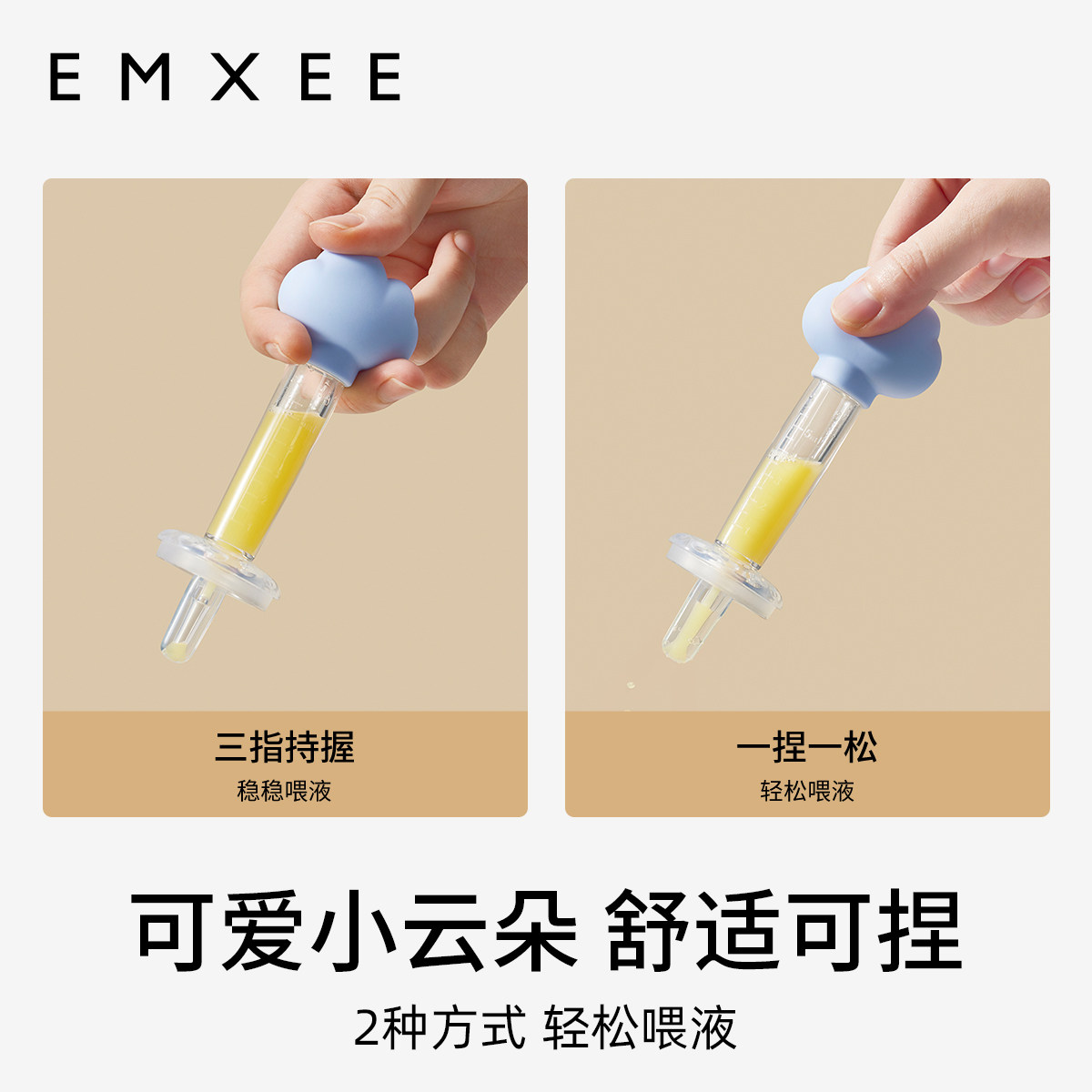 EMXEE

三指持握
稳稳喂液

一捏一松
轻松喂液

可爱小云朵 舒适可捏
2种方式 轻松喂液