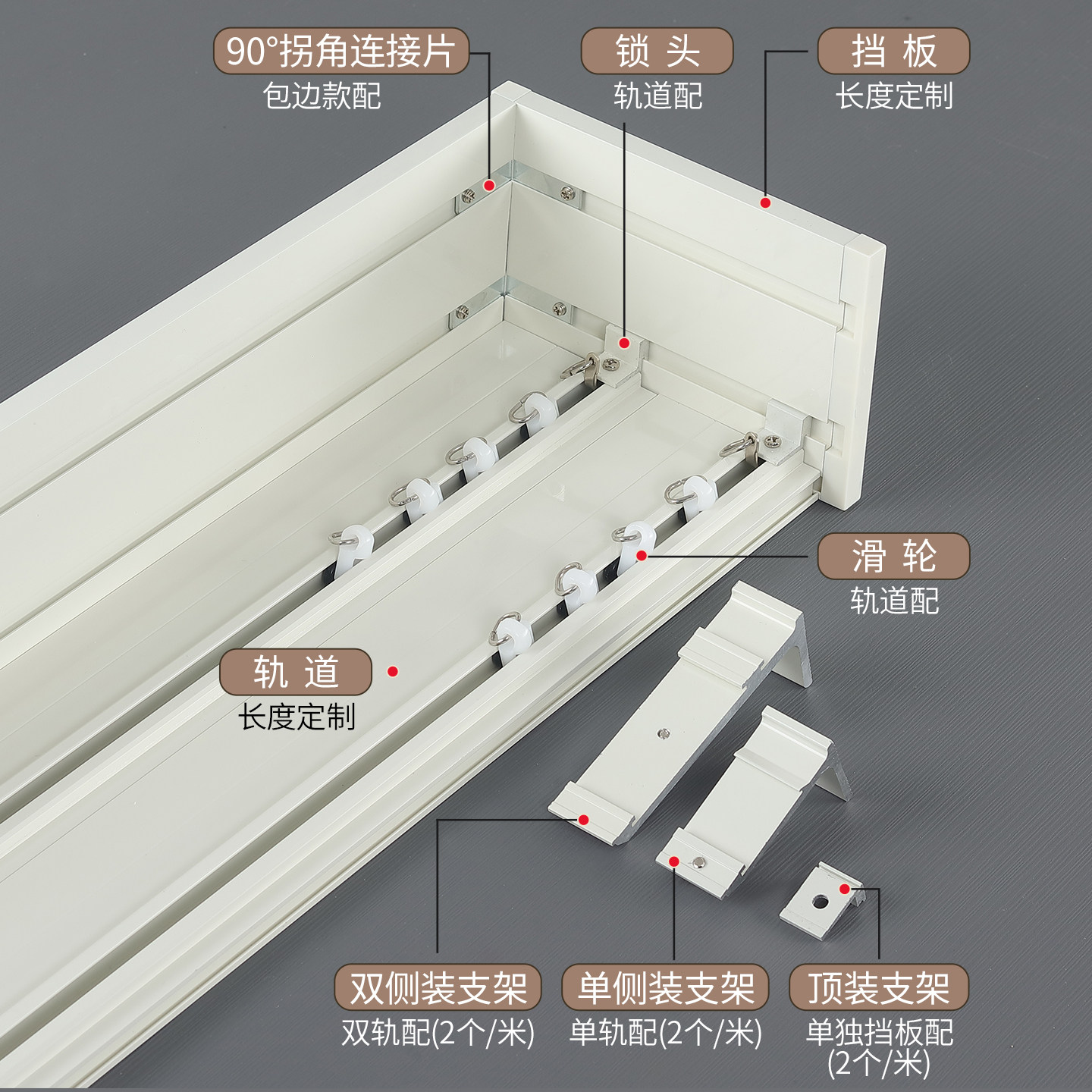 90°拐角连接片
包边款配

锁 头
轨道配

挡 板
长度定制

滑 轮
轨道配

轨 道
长度定制

双侧装支架
双轨配(2个/米)

单侧装支架
单轨配(2个/米)

顶装支架
单独挡板配
(2个/米)