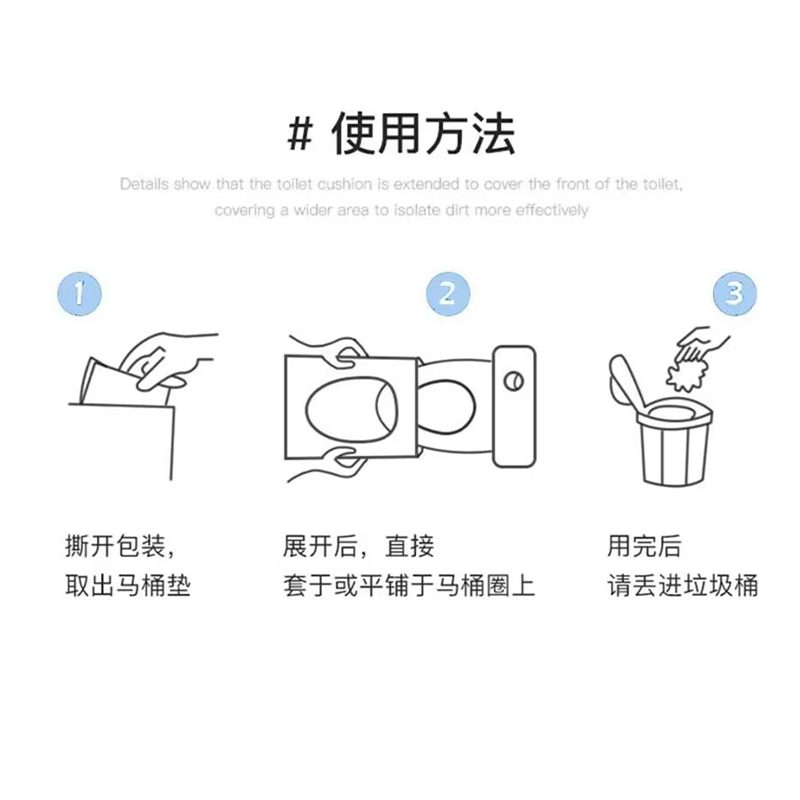 # 使用方法

Details show that the toilet cushion is extended to cover the front of the toilet, covering a wider area to isolate dirt more effectively

1

撕开包装，
取出马桶垫

2

展开后，直接
套于或平铺于马桶圈上

3

用完后
请丢进垃圾桶