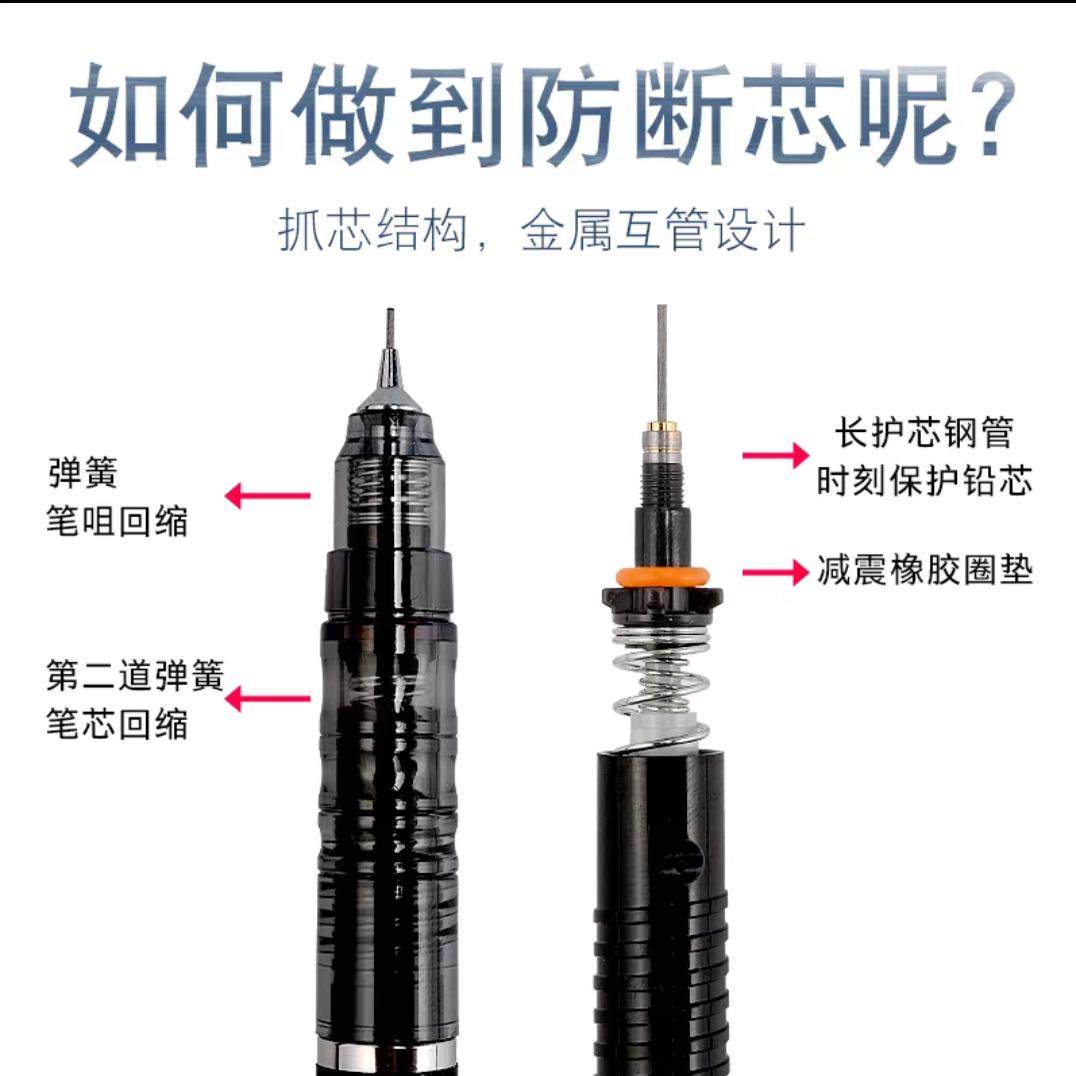 如何做到防断芯呢？

抓芯结构，金属互管设计

弹簧
笔咀回缩

第二道弹簧
笔芯回缩

长护芯钢管
时刻保护铅芯

减震橡胶圈垫