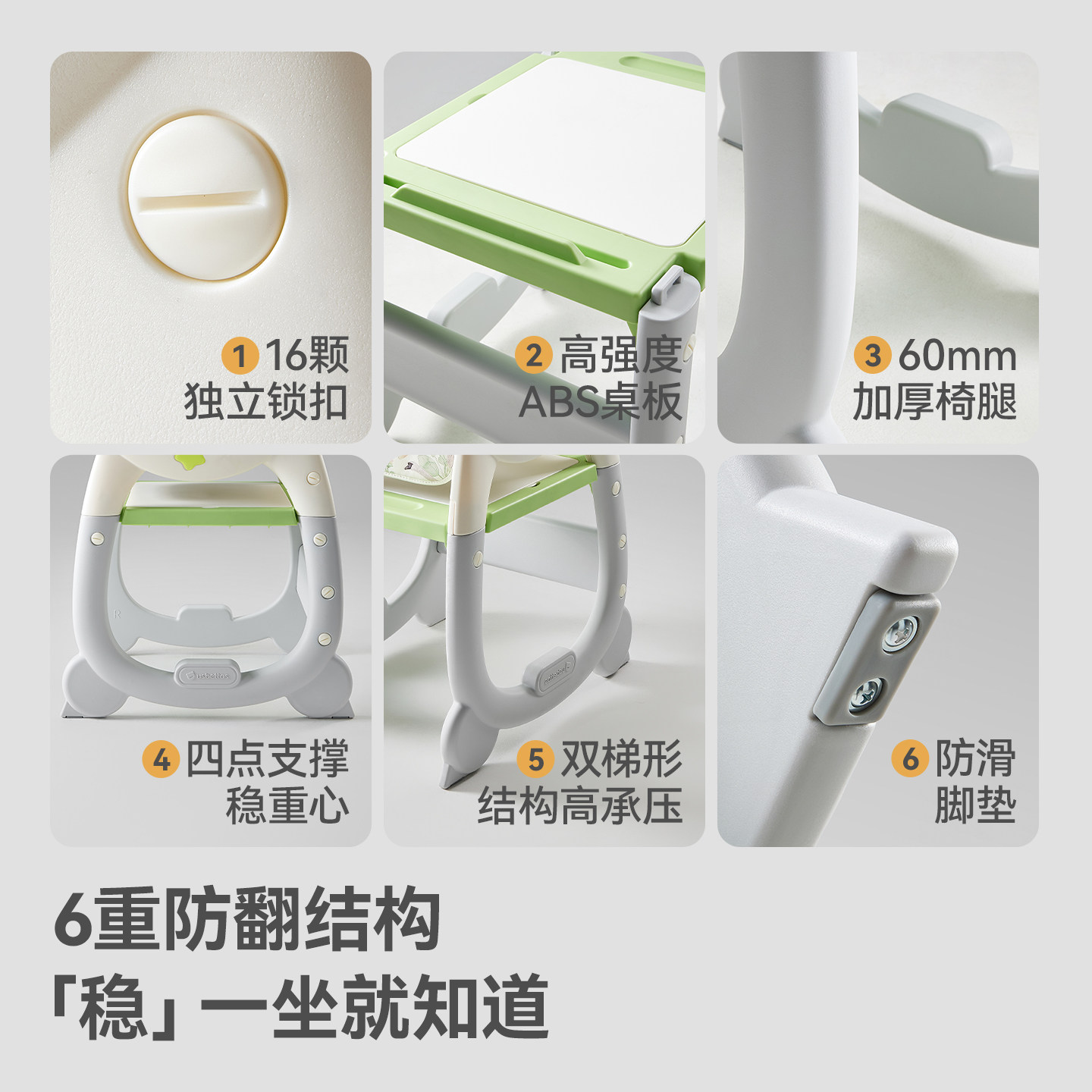 1 16颗
独立锁扣

2 高强度
ABS桌板

3 60mm
加厚椅腿

4 四点支撑
稳重心

5 双梯形
结构高承压

6 防滑
脚垫

6重防翻结构
「稳」一坐就知道