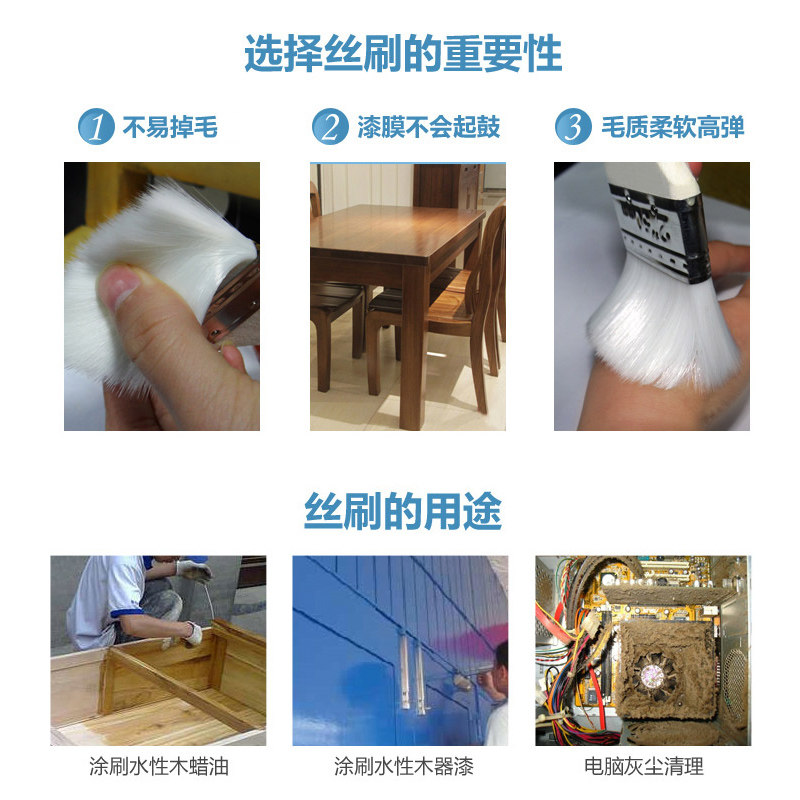 选择丝刷的重要性

1 不易掉毛

2 漆膜不会起鼓

3 毛质柔软高弹

丝刷的用途

涂刷水性木蜡油

涂刷水性木器漆

电脑灰尘清理