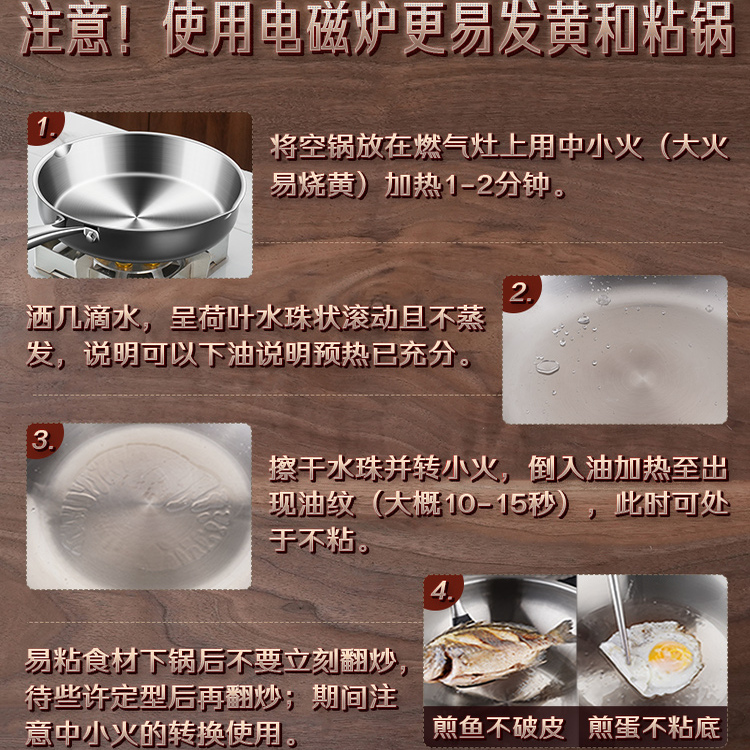 注意！使用电磁炉更易发黄和粘锅

1.

将空锅放在燃气灶上用中小火（大火易烧黄）加热1-2分钟。

2.

洒几滴水，呈荷叶水珠状滚动且不蒸发，说明可以下油说明预热已充分。

3.

擦干水珠并转小火，倒入油加热至出现油纹（大概10-15秒），此时可处于不粘。

4.

易粘食材下锅后不要立刻翻炒，待些许定型后再翻炒；期间注意中小火的转换使用。

煎鱼不破皮

煎蛋不粘底