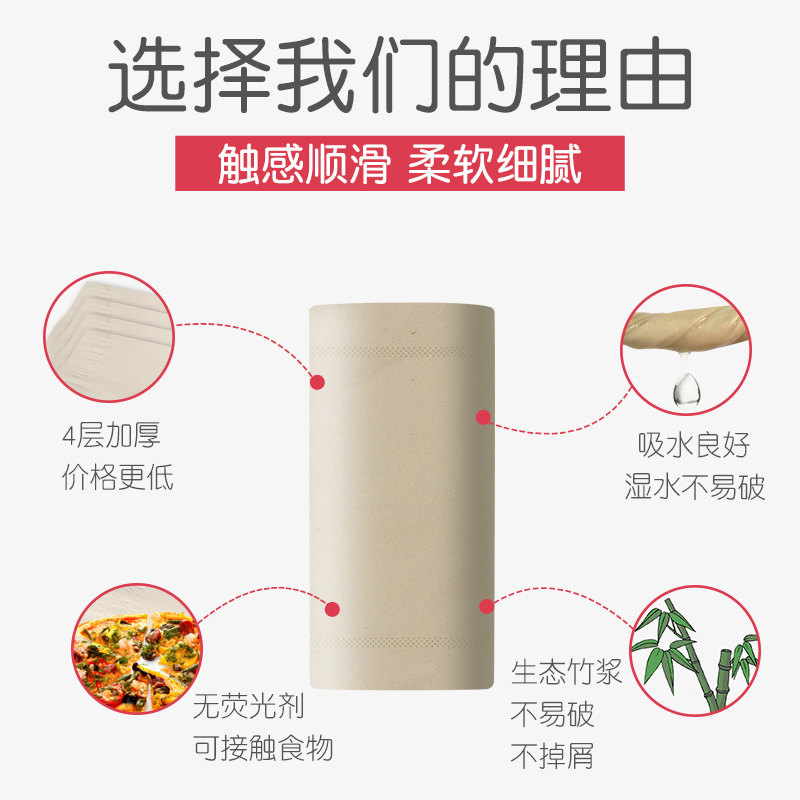 选择我们的理由

触感顺滑 柔软细腻

4层加厚
价格更低

吸水良好
湿水不易破

无荧光剂
可接触食物

生态竹浆
不易破
不掉屑