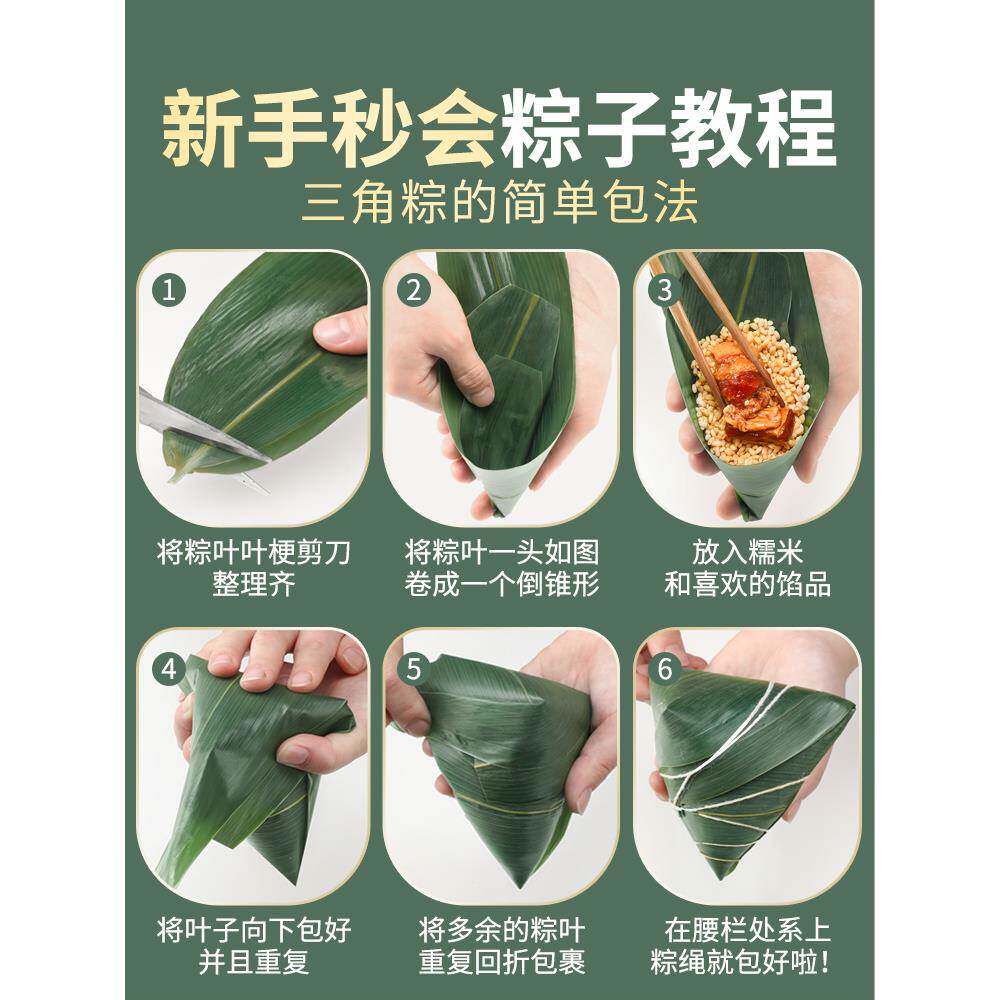 新手秒会粽子教程
三角粽的简单包法

1
将粽叶叶梗剪刀整理齐

2
将粽叶一头如图卷成一个倒锥形

3
放入糯米和喜欢的馅品

4
将叶子向下包好并且重复

5
将多余的粽叶重复回折包裹

6
在腰栏处系上粽绳就包好啦!