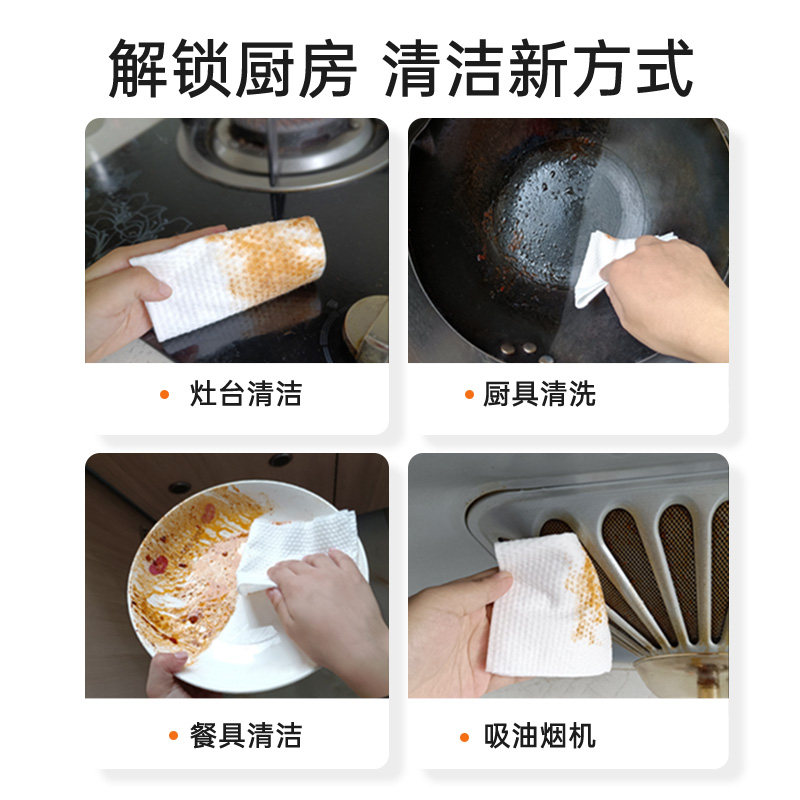 解锁厨房 清洁新方式

• 灶台清洁

• 厨具清洗

• 餐具清洁

• 吸油烟机