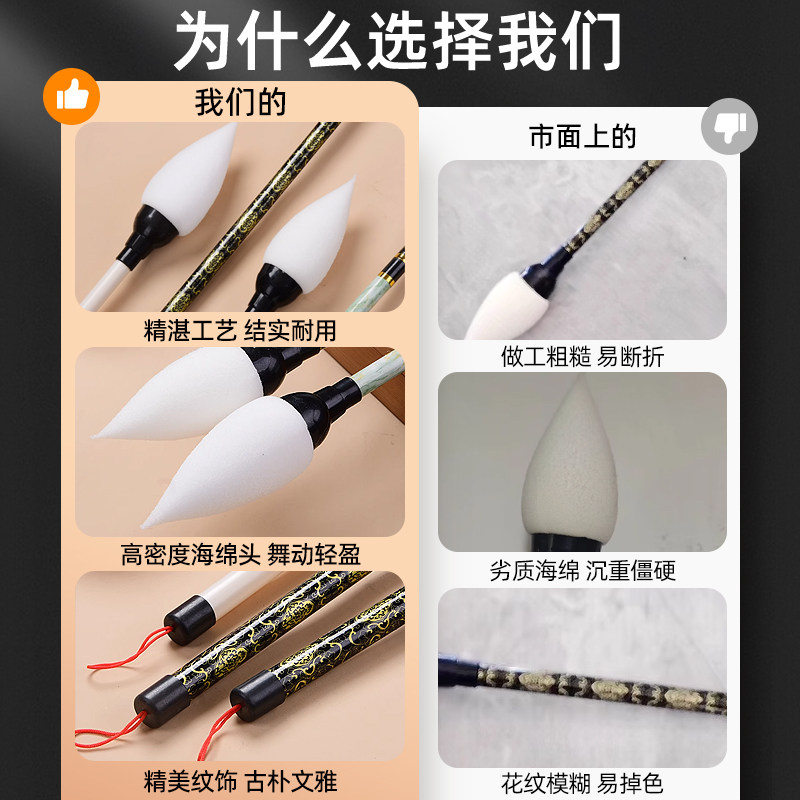 为什么选择我们

我们的

精湛工艺 结实耐用

高密度海绵头 舞动轻盈

精美纹饰 古朴文雅

市面上的

做工粗糙 易断折

劣质海绵 沉重僵硬

花纹模糊 易掉色