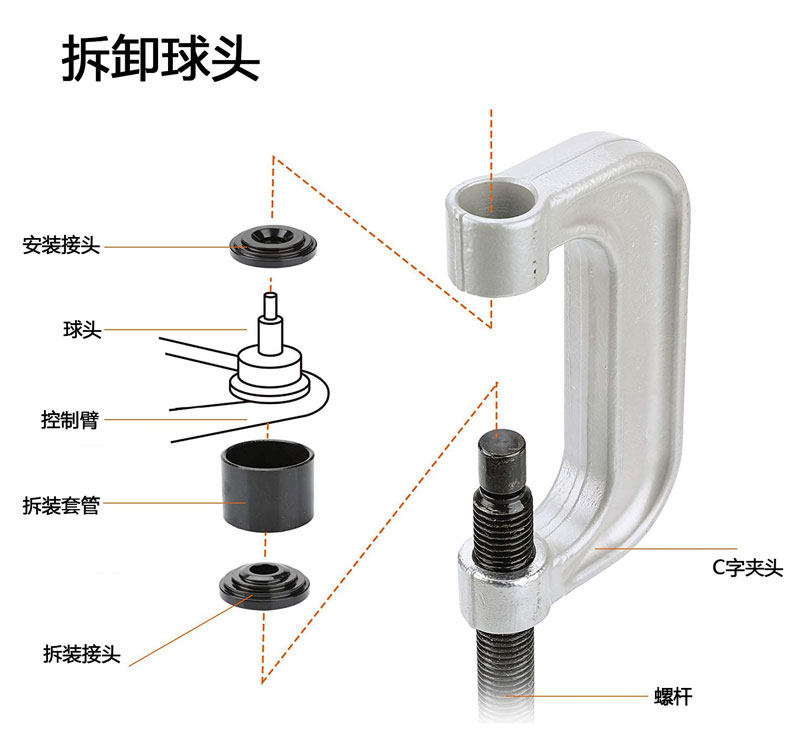 拆卸球头

安装接头

球头

控制臂

拆装套管

拆装接头

C字夹头

螺杆