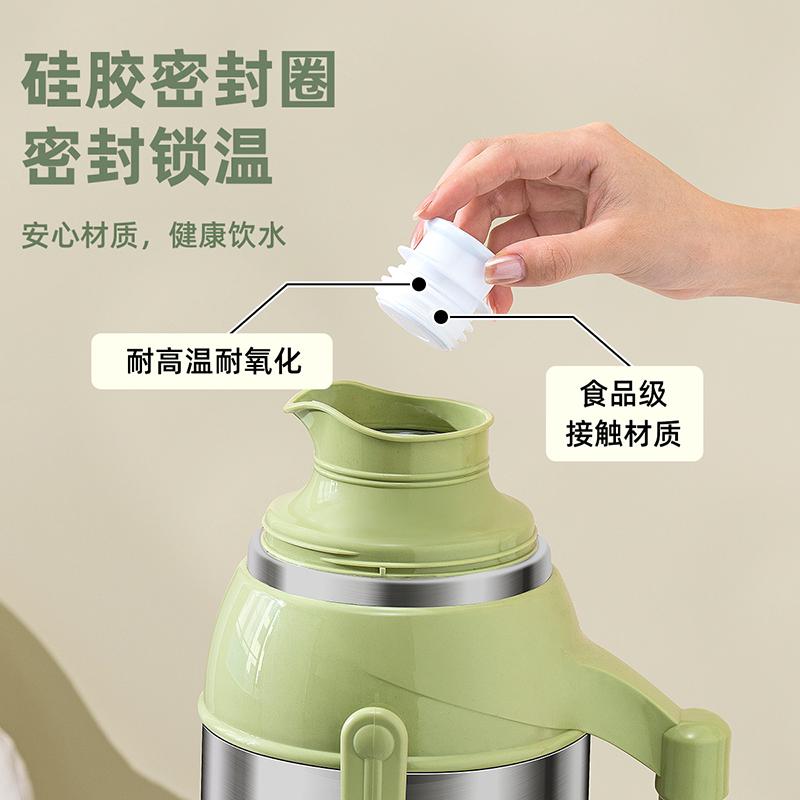 硅胶密封圈
密封锁温

安心材质，健康饮水

耐高温耐氧化

食品级
接触材质